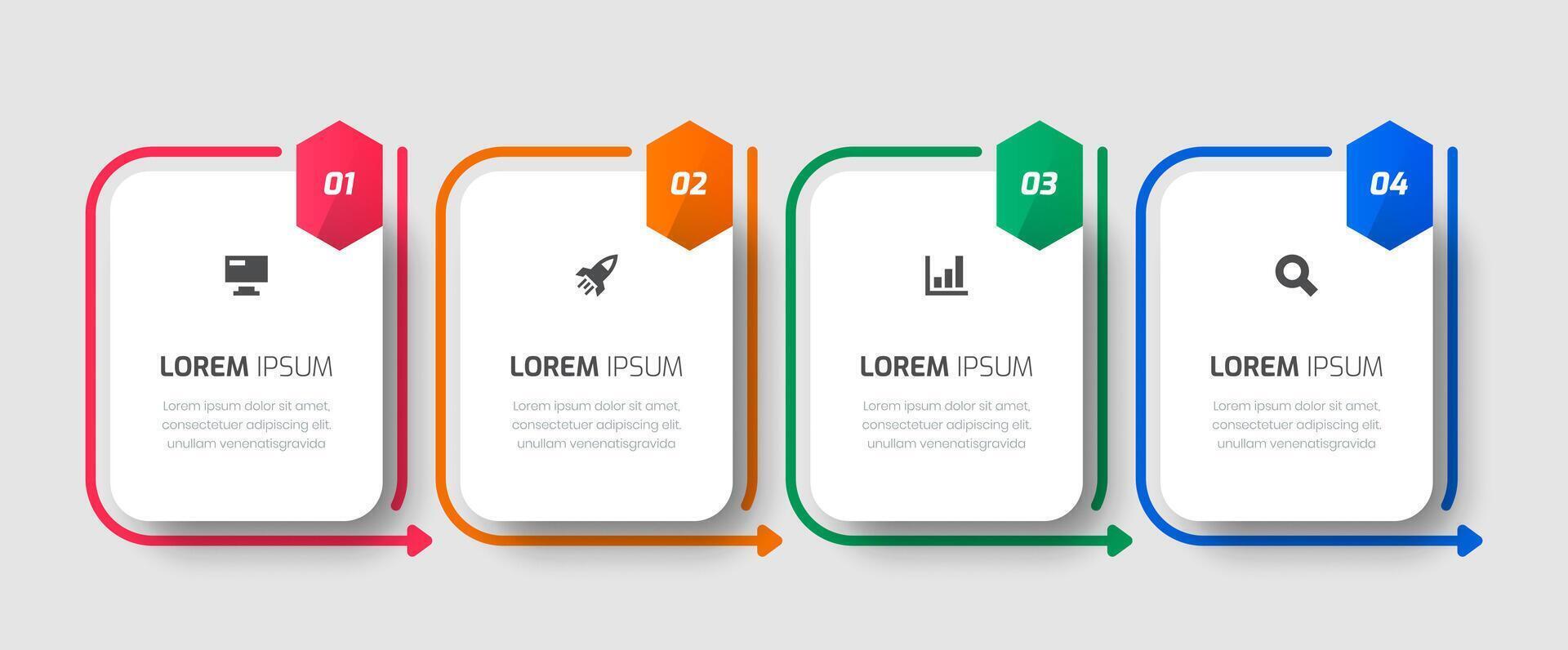 01

LOREM IPSUM

Lorem ipsum dolor sit amet, consectetuer adipiscing elit. unullam venenatisgravida

02

LOREM IPSUM

Lorem ipsum dolor sit amet, consectetuer adipiscing elit. unullam venenatisgravida

03

LOREM IPSUM

Lorem ipsum dolor sit amet, consectetuer adipiscing elit. unullam venenatisgravida

04

LOREM IPSUM

Lorem ipsum dolor sit amet, consectetuer adipiscing elit. unullam venenatisgravida