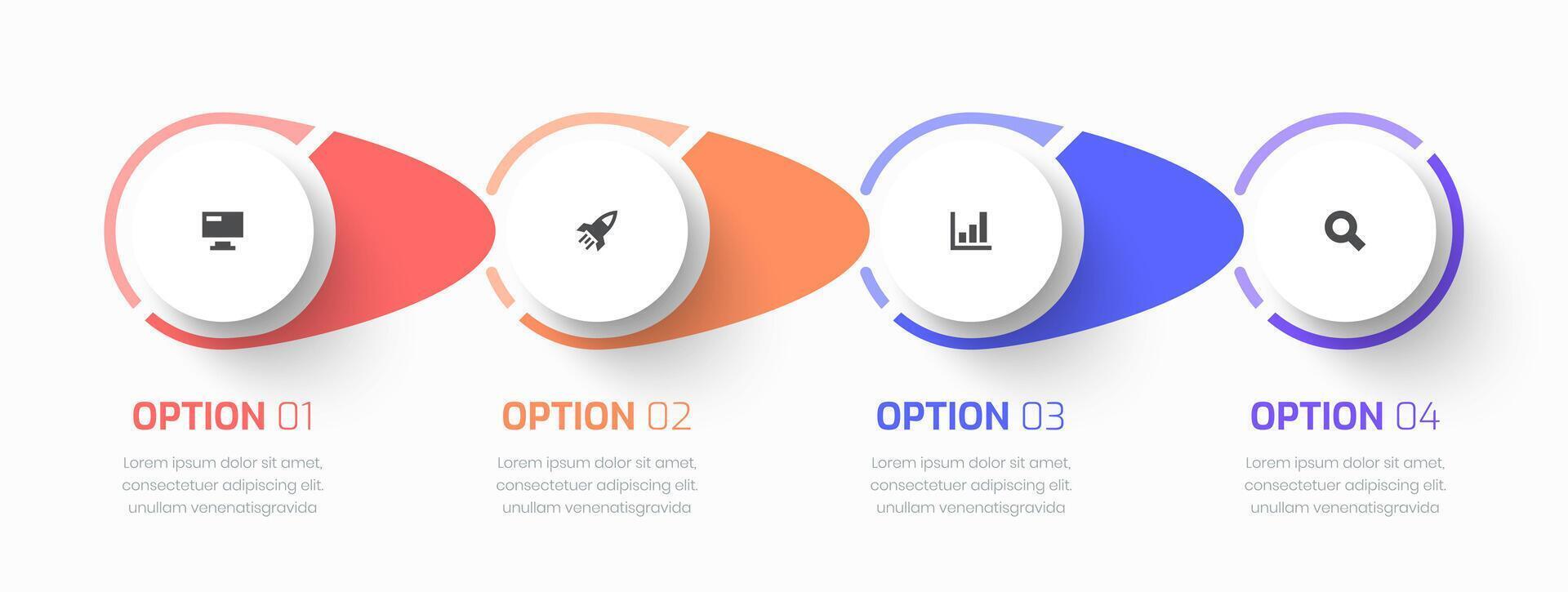 OPTION 01

Lorem ipsum dolor sit amet, consectetuer adipiscing elit. unullam venenatisgravida

OPTION 02

Lorem ipsum dolor sit amet, consectetuer adipiscing elit. unullam venenatisgravida

OPTION 03

Lorem ipsum dolor sit amet, consectetuer adipiscing elit. unullam venenatisgravida

OPTION 04

Lorem ipsum dolor sit amet, consectetuer adipiscing elit. unullam venenatisgravida