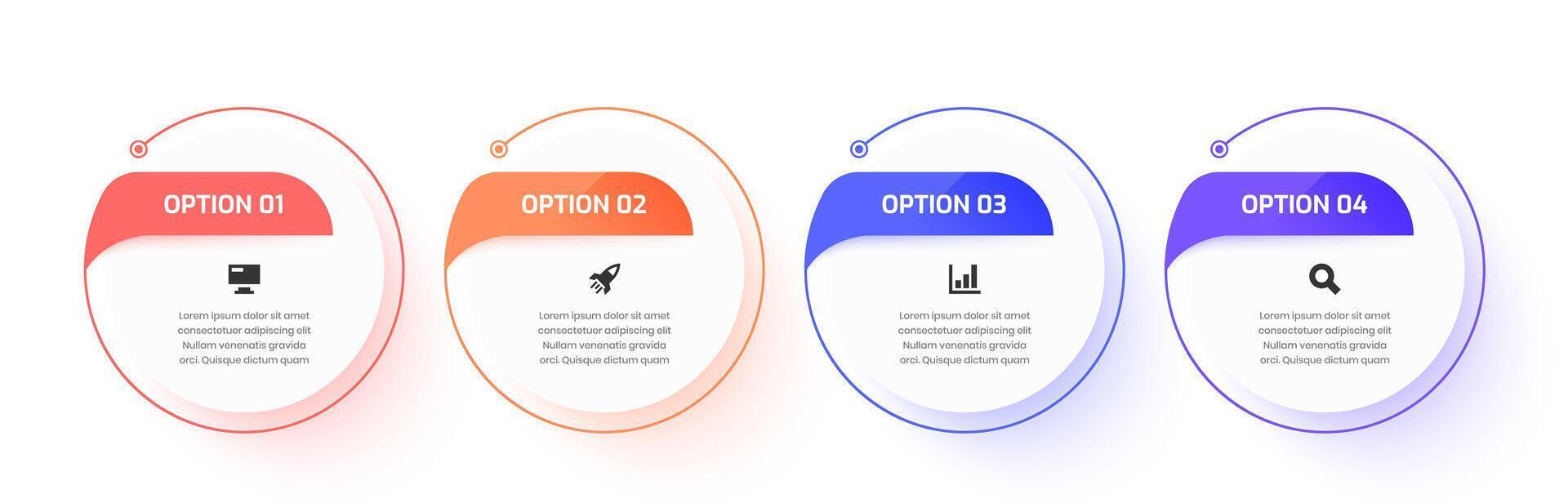 OPTION 01

Lorem ipsum dolor sit amet consectetuer adipiscing elit Nullam venenatis gravida orci. Quisque dictum quam

OPTION 02

Lorem ipsum dolor sit amet consectetuer adipiscing elit Nullam venenatis gravida orci. Quisque dictum quam

OPTION 03

Lorem ipsum dolor sit amet consectetuer adipiscing elit Nullam venenatis gravida orci. Quisque dictum quam

OPTION 04

Lorem ipsum dolor sit amet consectetuer adipiscing elit Nullam venenatis gravida orci. Quisque dictum quam