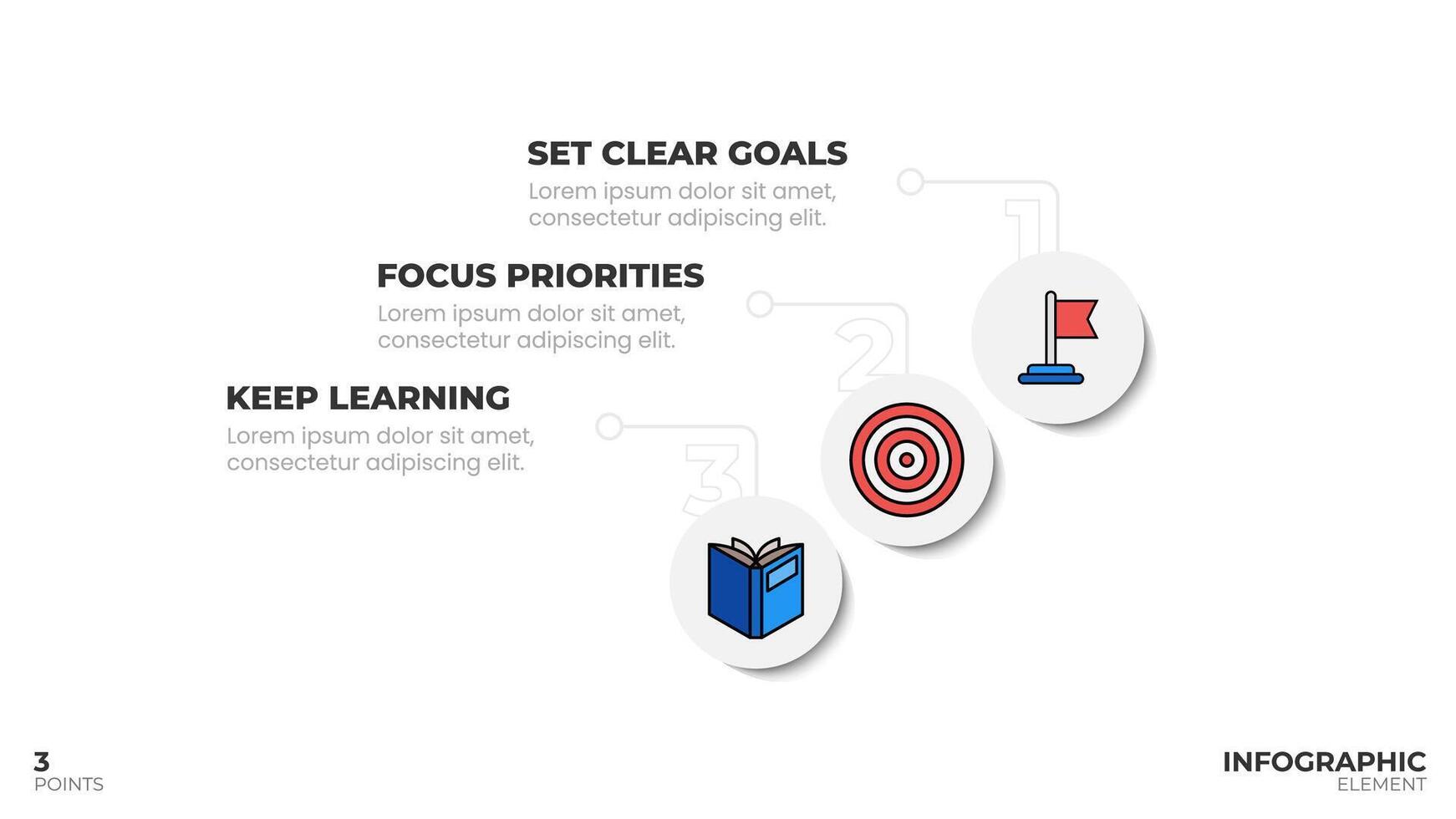 SET CLEAR GOALS
Lorem ipsum dolor sit amet, consectetur adipiscing elit.

1

FOCUS PRIORITIES
Lorem ipsum dolor sit amet, consectetur adipiscing elit.

2

KEEP LEARNING
Lorem ipsum dolor sit amet, consectetur adipiscing elit.

3

3
POINTS

INFOGRAPHIC
ELEMENT