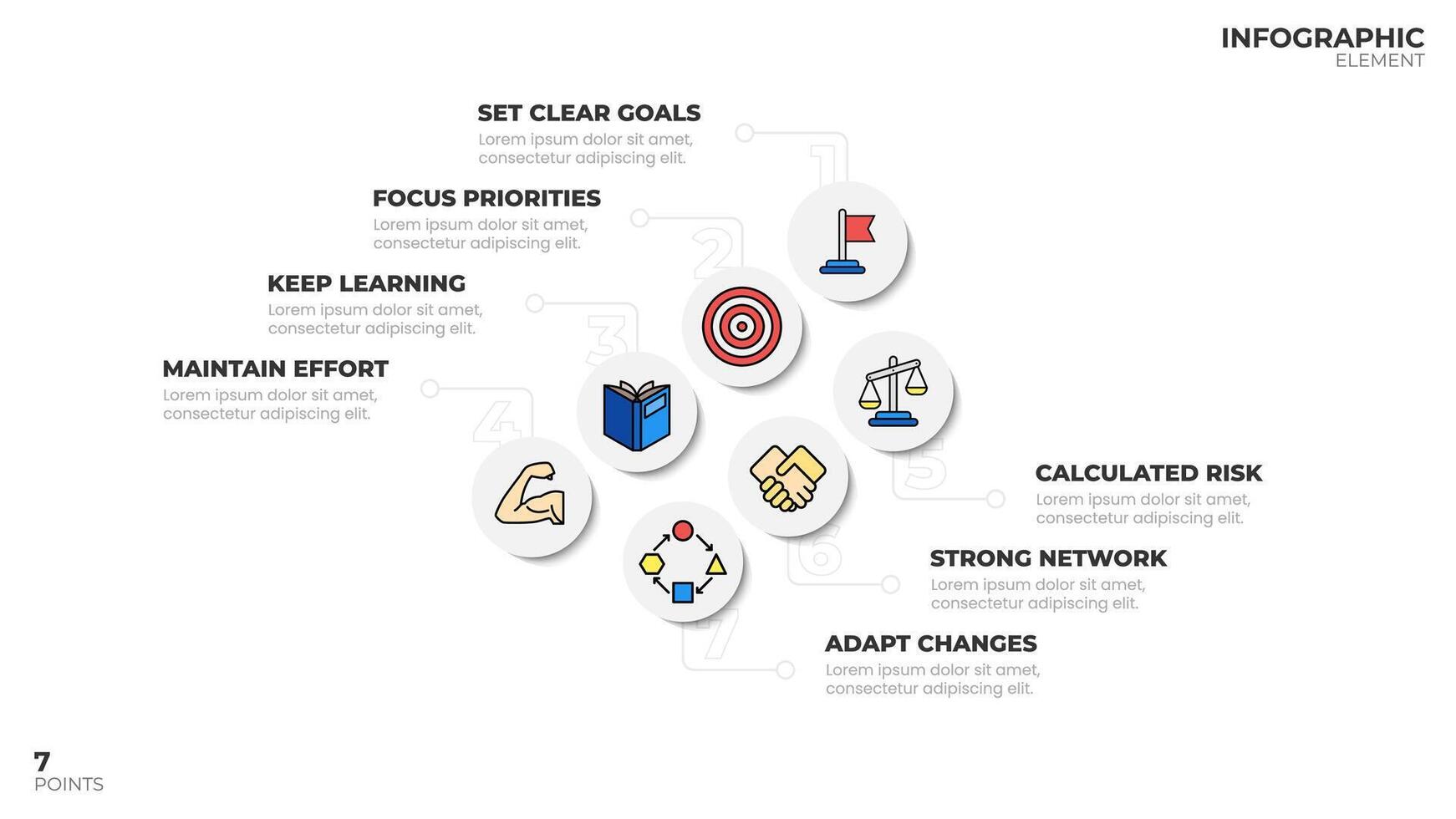 INFOGRAPHIC
ELEMENT

SET CLEAR GOALS
Lorem ipsum dolor sit amet, consectetur adipiscing elit.

1

FOCUS PRIORITIES
Lorem ipsum dolor sit amet, consectetur adipiscing elit.

2

KEEP LEARNING
Lorem ipsum dolor sit amet, consectetur adipiscing elit.

3

MAINTAIN EFFORT
Lorem ipsum dolor sit amet, consectetur adipiscing elit.

4

5

CALCULATED RISK
Lorem ipsum dolor sit amet, consectetur adipiscing elit.

6

STRONG NETWORK
Lorem ipsum dolor sit amet, consectetur adipiscing elit.

7

ADAPT CHANGES
Lorem ipsum dolor sit amet, consectetur adipiscing elit.

7
POINTS