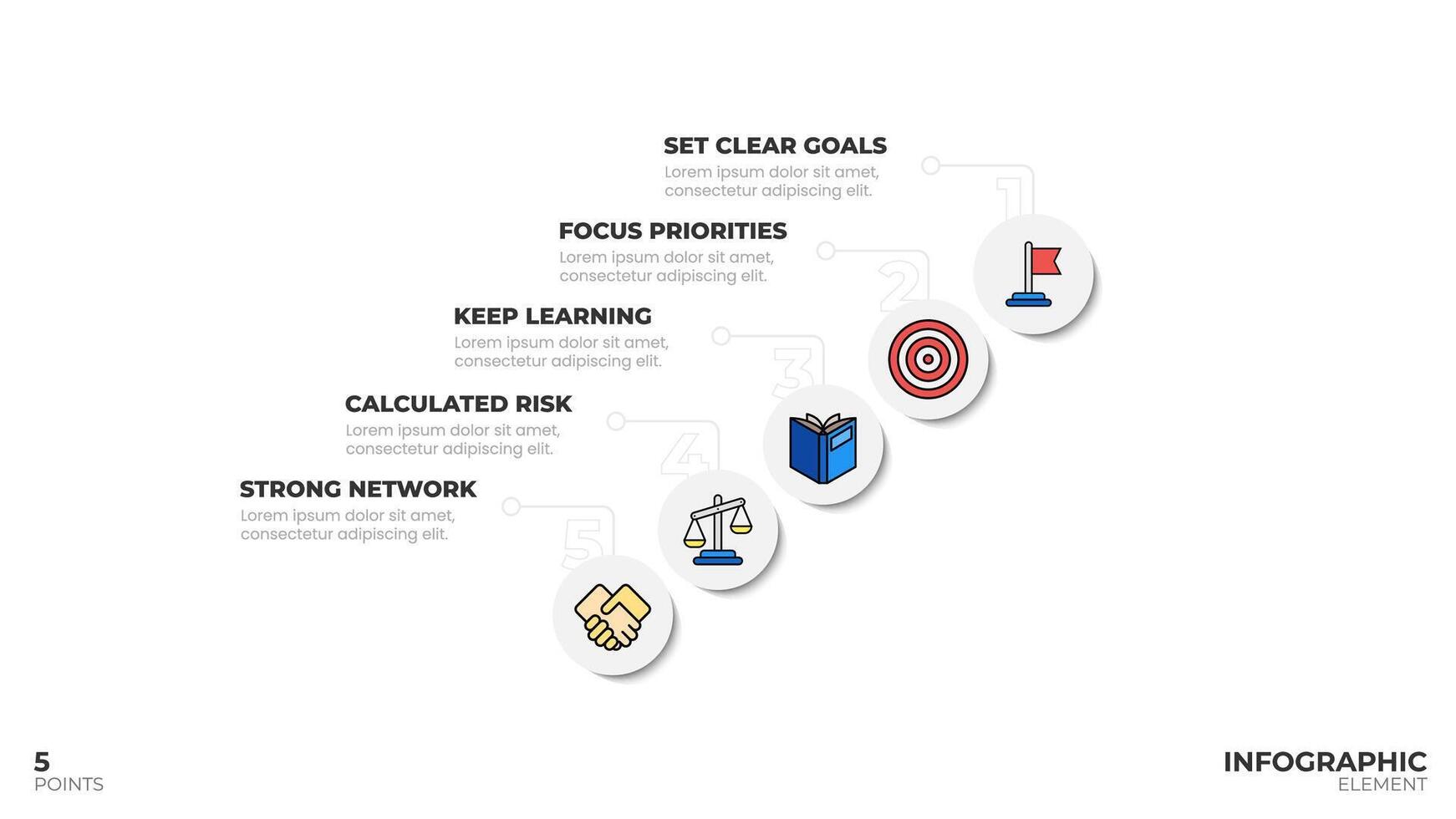 SET CLEAR GOALS
Lorem ipsum dolor sit amet, consectetur adipiscing elit.

1

FOCUS PRIORITIES
Lorem ipsum dolor sit amet, consectetur adipiscing elit.

2

KEEP LEARNING
Lorem ipsum dolor sit amet, consectetur adipiscing elit.

3

CALCULATED RISK
Lorem ipsum dolor sit amet, consectetur adipiscing elit.

4

STRONG NETWORK
Lorem ipsum dolor sit amet, consectetur adipiscing elit.

5

5
POINTS

INFOGRAPHIC
ELEMENT