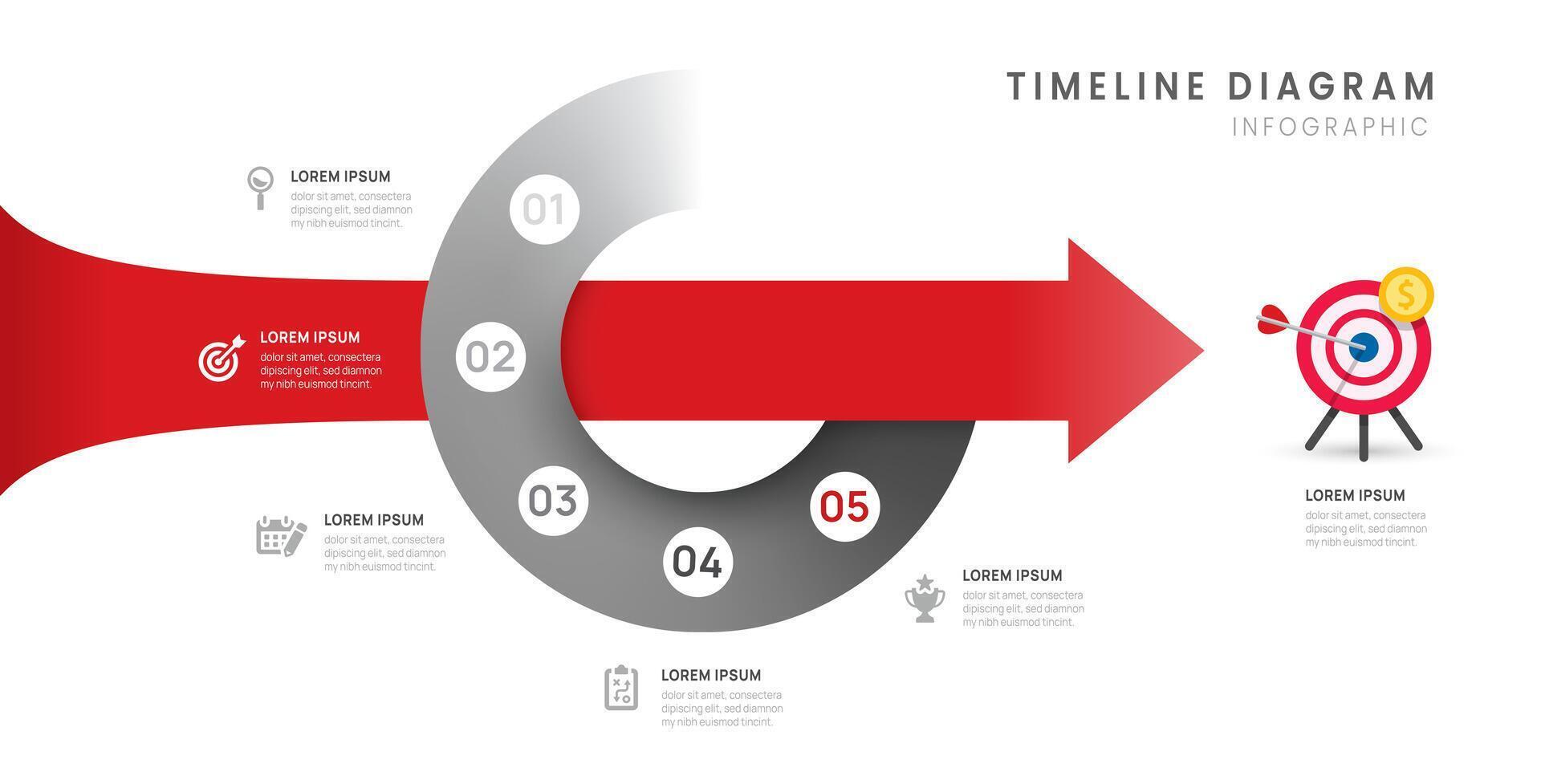 TIMELINE DIAGRAM
INFOGRAPHIC

LOREM IPSUM
dolor sit amet, consectera dipiscing elit, sed diamnon my nibh euismod tincint.

01

LOREM IPSUM
dolor sit amet, consectera dipiscing elit, sed diamnon my nibh euismod tincint.

02

03

LOREM IPSUM
dolor sit amet, consectera dipiscing elit, sed diamnon my nibh euismod tincint.

04

LOREM IPSUM
dolor sit amet, consectera dipiscing elit, sed diamnon my nibh euismod tincint.

05

LOREM IPSUM
dolor sit amet, consectera dipiscing elit, sed diamnon my nibh euismod tincint.

$

LOREM IPSUM
dolor sit amet, consectera dipiscing elit, sed diamnon my nibh euismod tincint.