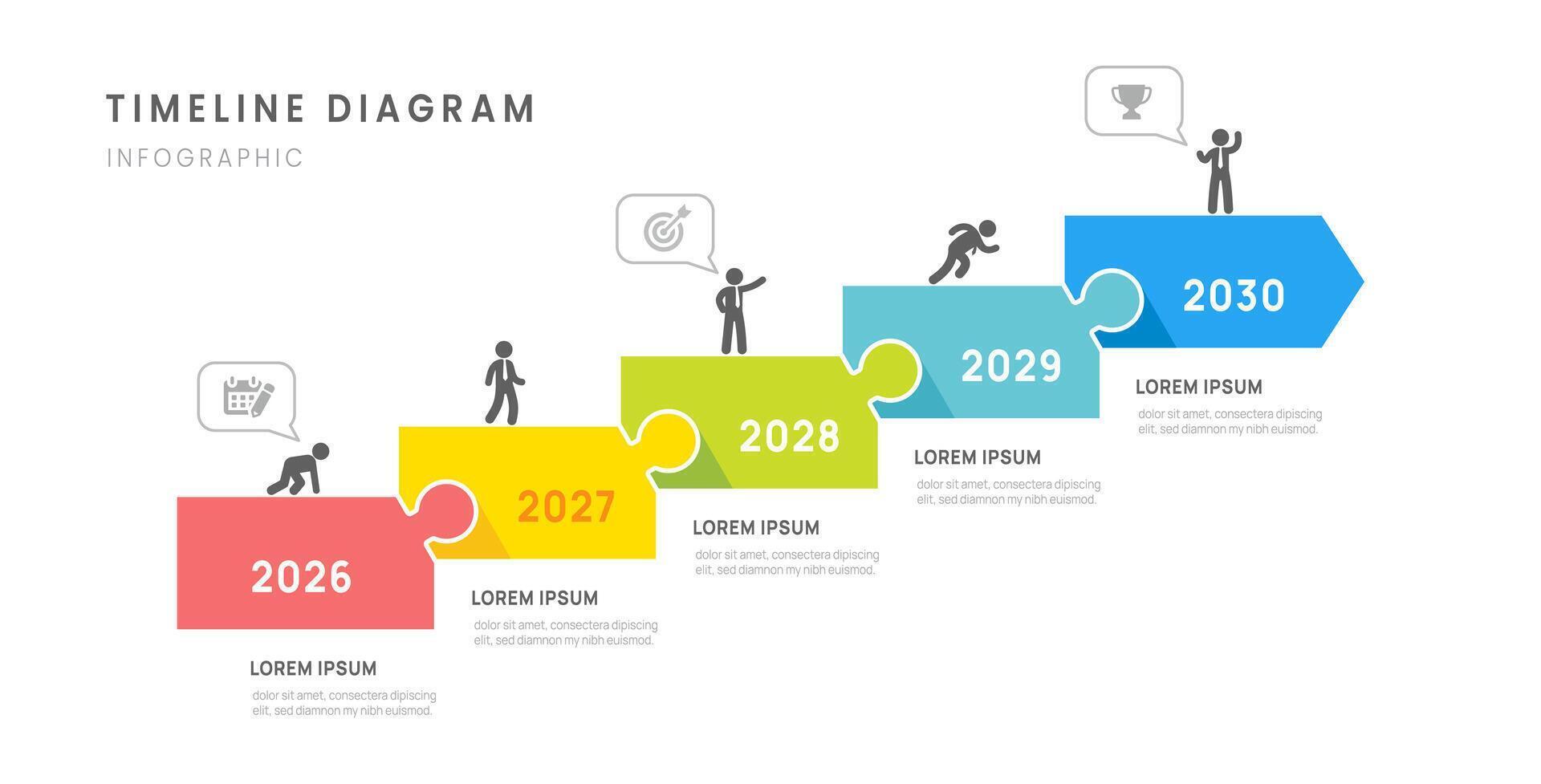 TIMELINE DIAGRAM
INFOGRAPHIC

2026
LOREM IPSUM
dolor sit amet, consectera dipiscing elit, sed diamnon my nibh euismod.

2027
LOREM IPSUM
dolor sit amet, consectera dipiscing elit, sed diamnon my nibh euismod.

2028
LOREM IPSUM
dolor sit amet, consectera dipiscing elit, sed diamnon my nibh euismod.

2029
LOREM IPSUM
dolor sit amet, consectera dipiscing elit, sed diamnon my nibh euismod.

2030
LOREM IPSUM
dolor sit amet, consectera dipiscing elit, sed diamnon my nibh euismod.