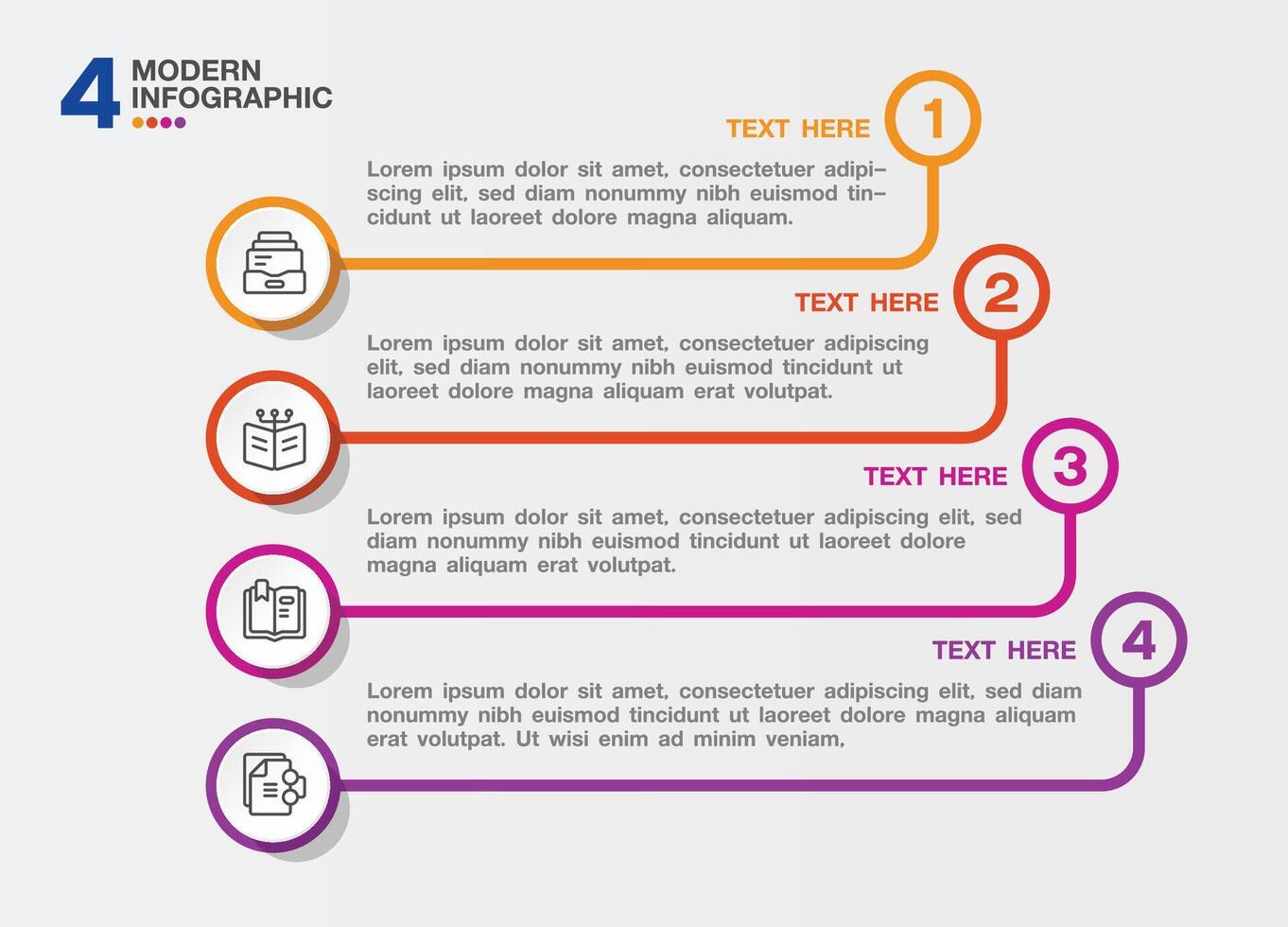 4 MODERN INFOGRAPHIC

TEXT HERE 1

Lorem ipsum dolor sit amet, consectetuer adipiscing elit, sed diam nonummy nibh euismod tincidunt ut laoreet dolore magna aliquam.

TEXT HERE 2

Lorem ipsum dolor sit amet, consectetuer adipiscing elit, sed diam nonummy nibh euismod tincidunt ut laoreet dolore magna aliquam erat volutpat.

TEXT HERE 3

Lorem ipsum dolor sit amet, consectetuer adipiscing elit, sed diam nonummy nibh euismod tincidunt ut laoreet dolore magna aliquam erat volutpat.

TEXT HERE 4

Lorem ipsum dolor sit amet, consectetuer adipiscing elit, sed diam nonummy nibh euismod tincidunt ut laoreet dolore magna aliquam erat volutpat. Ut wisi enim ad minim veniam,