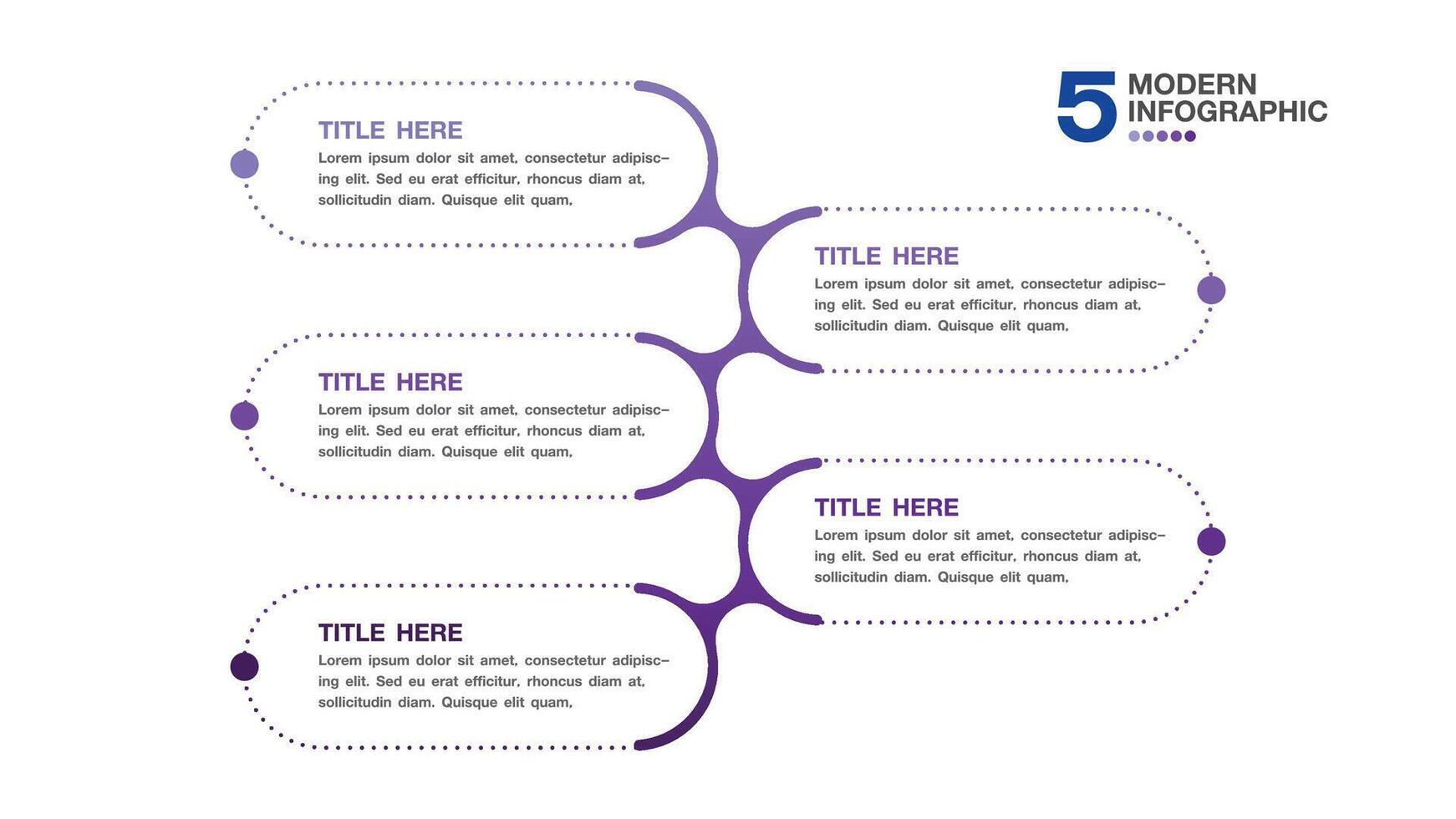 5 MODERN INFOGRAPHIC

TITLE HERE
Lorem ipsum dolor sit amet, consectetur adipiscing elit. Sed eu erat efficitur, rhoncus diam at, sollicitudin diam. Quisque elit quam,

TITLE HERE
Lorem ipsum dolor sit amet, consectetur adipiscing elit. Sed eu erat efficitur, rhoncus diam at, sollicitudin diam. Quisque elit quam,

TITLE HERE
Lorem ipsum dolor sit amet, consectetur adipiscing elit. Sed eu erat efficitur, rhoncus diam at, sollicitudin diam. Quisque elit quam,

TITLE HERE
Lorem ipsum dolor sit amet, consectetur adipiscing elit. Sed eu erat efficitur, rhoncus diam at, sollicitudin diam. Quisque elit quam,

TITLE HERE
Lorem ipsum dolor sit amet, consectetur adipiscing elit. Sed eu erat efficitur, rhoncus diam at, sollicitudin diam. Quisque elit quam,