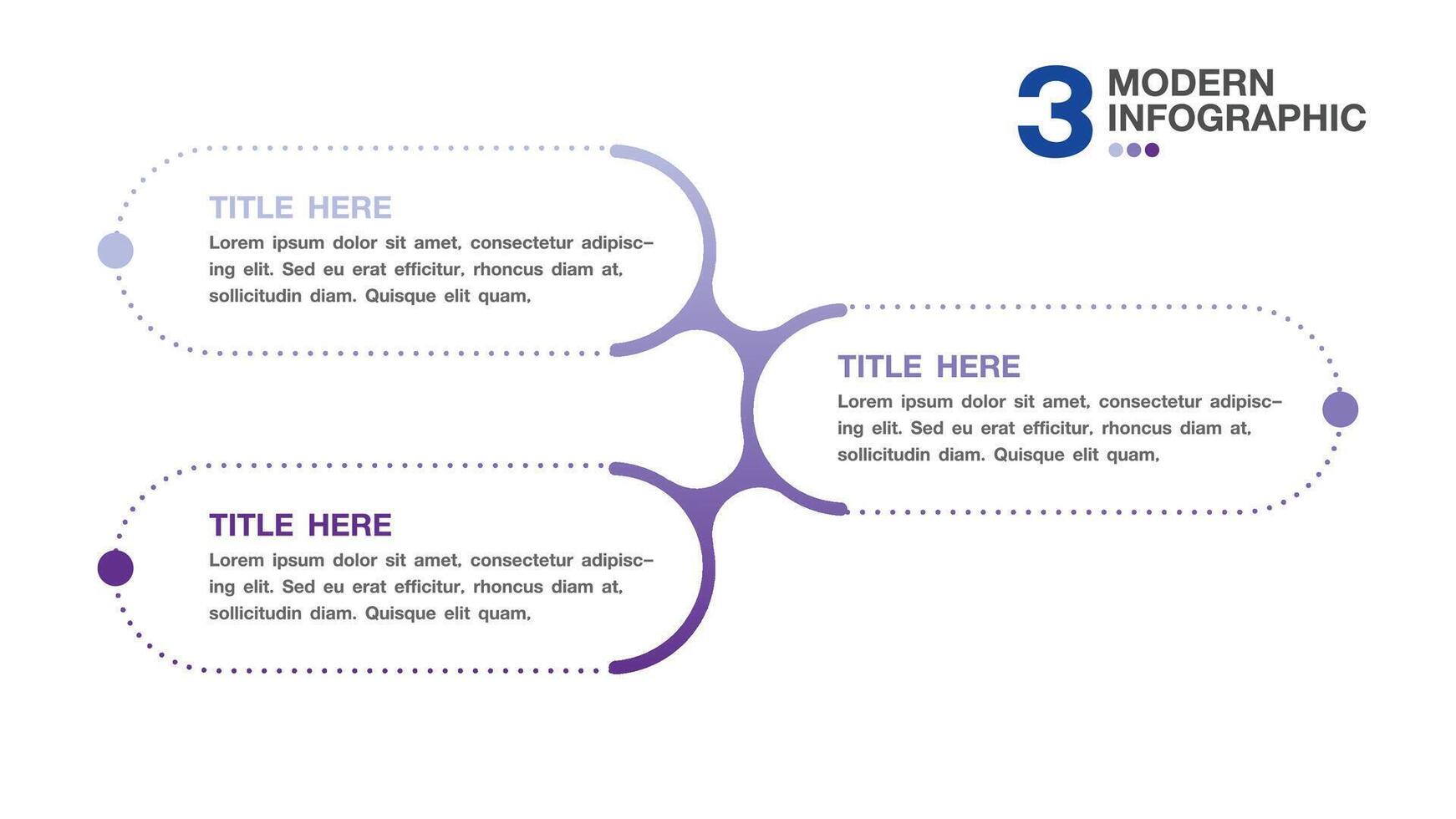 3 MODERN INFOGRAPHIC

TITLE HERE
Lorem ipsum dolor sit amet, consectetur adipiscing elit. Sed eu erat efficitur, rhoncus diam at, sollicitudin diam. Quisque elit quam,

TITLE HERE
Lorem ipsum dolor sit amet, consectetur adipiscing elit. Sed eu erat efficitur, rhoncus diam at, sollicitudin diam. Quisque elit quam,

TITLE HERE
Lorem ipsum dolor sit amet, consectetur adipiscing elit. Sed eu erat efficitur, rhoncus diam at, sollicitudin diam. Quisque elit quam,