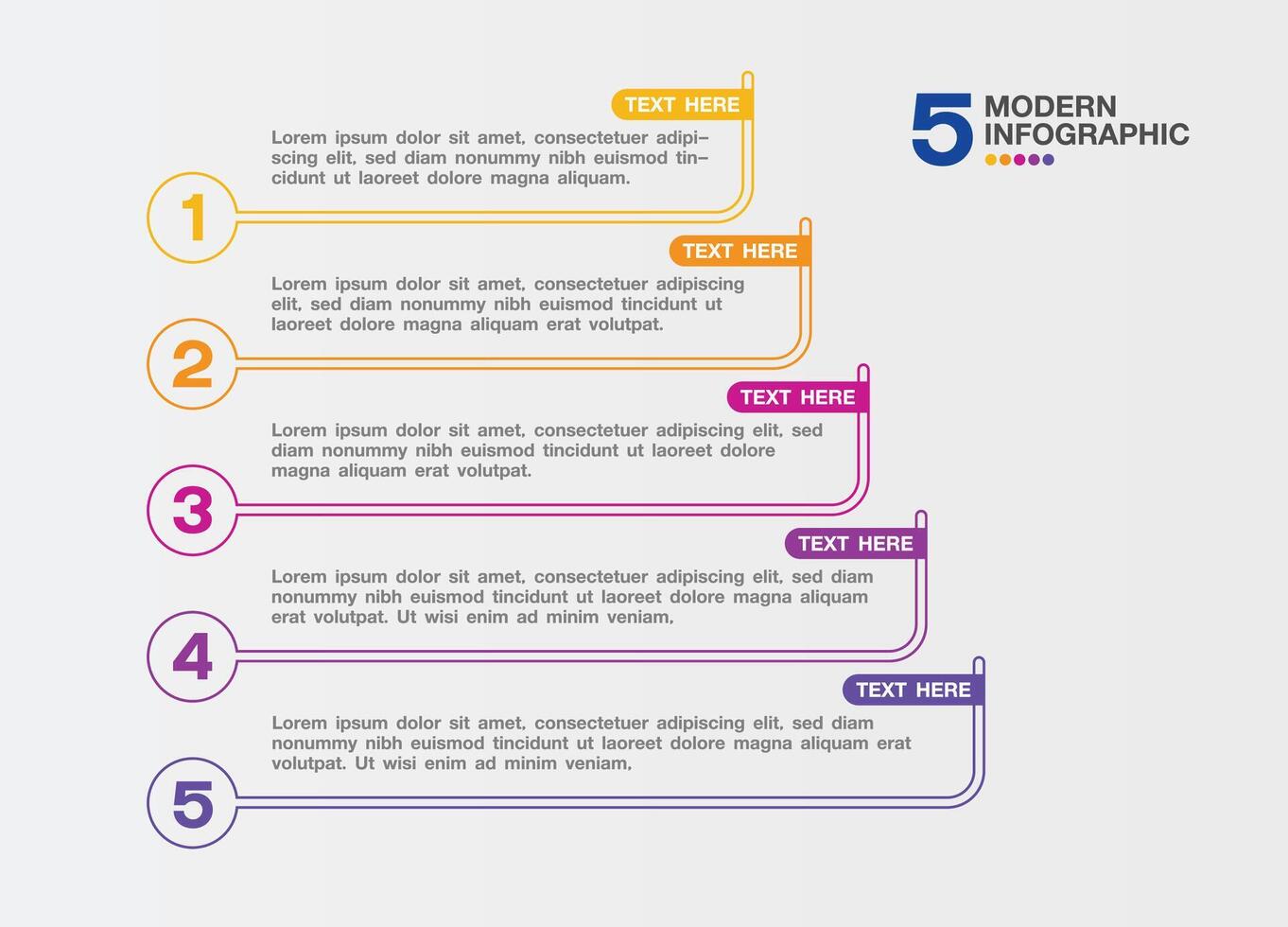 5 MODERN INFOGRAPHIC

TEXT HERE
Lorem ipsum dolor sit amet, consectetuer adipiscing elit, sed diam nonummy nibh euismod tincidunt ut laoreet dolore magna aliquam.
1

TEXT HERE
Lorem ipsum dolor sit amet, consectetuer adipiscing elit, sed diam nonummy nibh euismod tincidunt ut laoreet dolore magna aliquam erat volutpat.
2

TEXT HERE
Lorem ipsum dolor sit amet, consectetuer adipiscing elit, sed diam nonummy nibh euismod tincidunt ut laoreet dolore magna aliquam erat volutpat.
3

TEXT HERE
Lorem ipsum dolor sit amet, consectetuer adipiscing elit, sed diam nonummy nibh euismod tincidunt ut laoreet dolore magna aliquam erat volutpat. Ut wisi enim ad minim veniam,
4

TEXT HERE
Lorem ipsum dolor sit amet, consectetuer adipiscing elit, sed diam nonummy nibh euismod tincidunt ut laoreet dolore magna aliquam erat volutpat. Ut wisi enim ad minim veniam,
5