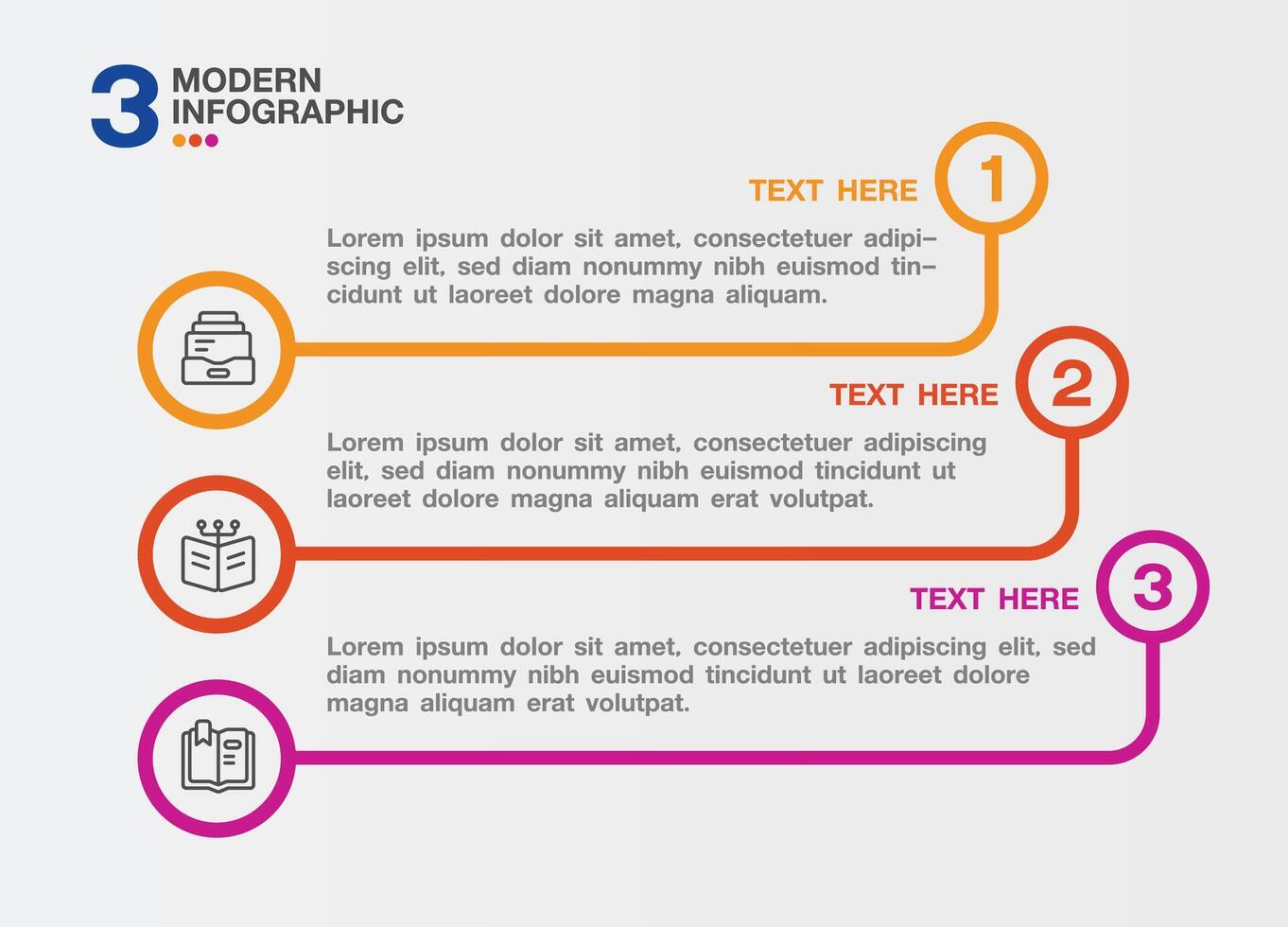 3 MODERN INFOGRAPHIC

TEXT HERE

1

Lorem ipsum dolor sit amet, consectetuer adipiscing elit, sed diam nonummy nibh euismod tincidunt ut laoreet dolore magna aliquam.

TEXT HERE

2

Lorem ipsum dolor sit amet, consectetuer adipiscing elit, sed diam nonummy nibh euismod tincidunt ut laoreet dolore magna aliquam erat volutpat.

TEXT HERE

3

Lorem ipsum dolor sit amet, consectetuer adipiscing elit, sed diam nonummy nibh euismod tincidunt ut laoreet dolore magna aliquam erat volutpat.