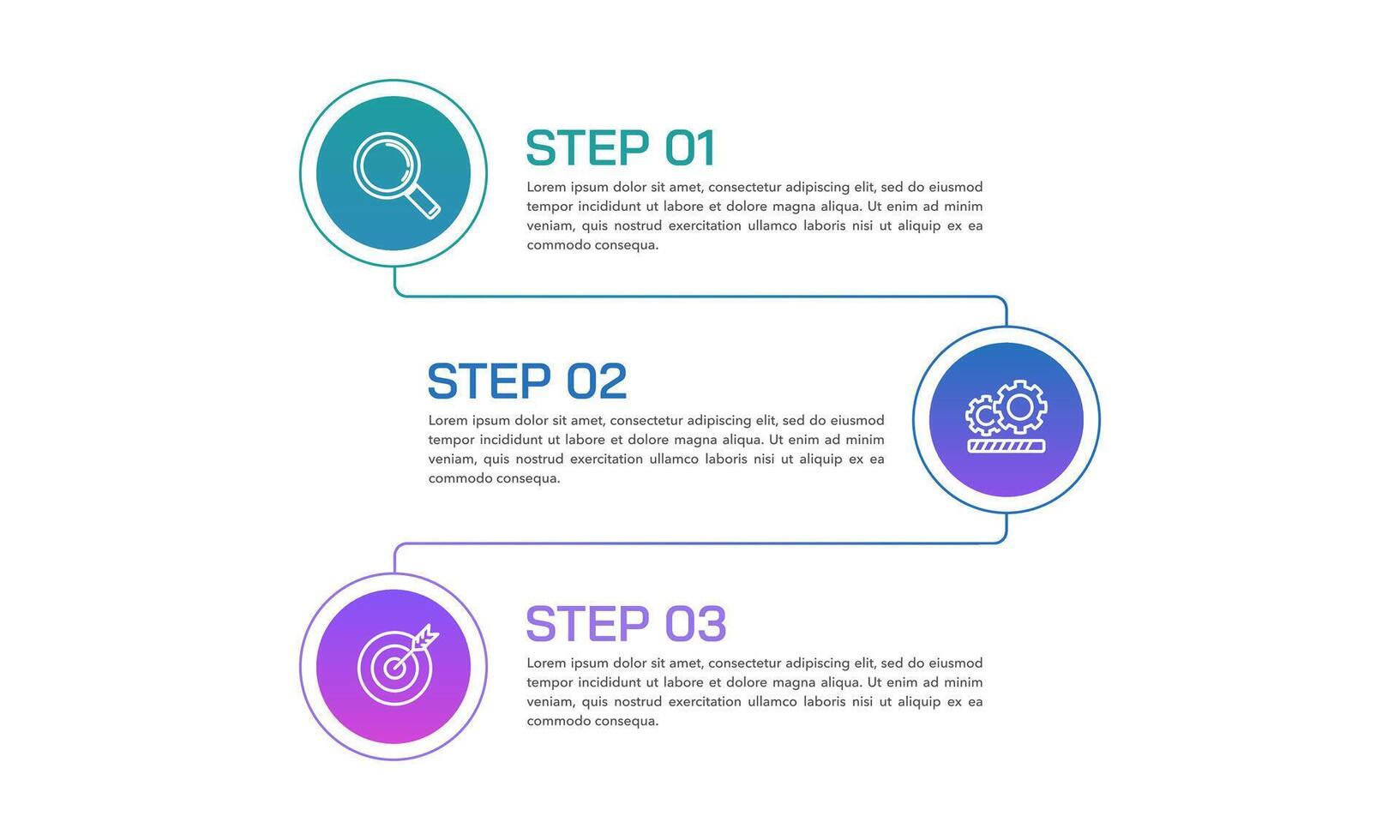 STEP 01

Lorem ipsum dolor sit amet, consectetur adipiscing elit, sed do eiusmod tempor incididunt ut labore et dolore magna aliqua. Ut enim ad minim veniam, quis nostrud exercitation ullamco laboris nisi ut aliquip ex ea commodo consequa.

STEP 02

Lorem ipsum dolor sit amet, consectetur adipiscing elit, sed do eiusmod tempor incididunt ut labore et dolore magna aliqua. Ut enim ad minim veniam, quis nostrud exercitation ullamco laboris nisi ut aliquip ex ea commodo consequa.

STEP 03

Lorem ipsum dolor sit amet, consectetur adipiscing elit, sed do eiusmod tempor incididunt ut labore et dolore magna aliqua. Ut enim ad minim veniam, quis nostrud exercitation ullamco laboris nisi ut aliquip ex ea commodo consequa.