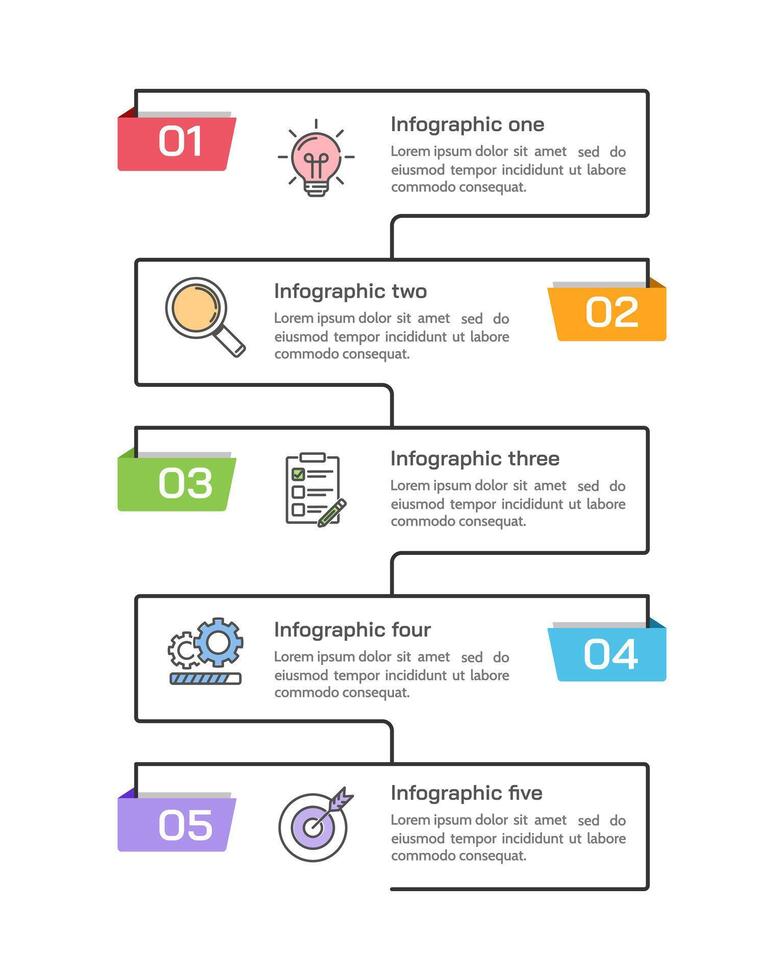 01

Infographic one
Lorem ipsum dolor sit amet sed do eiusmod tempor incididunt ut labore commodo consequat.

Infographic two
Lorem ipsum dolor sit amet sed do eiusmod tempor incididunt ut labore commodo consequat.

02

03

Infographic three
Lorem ipsum dolor sit amet sed do eiusmod tempor incididunt ut labore commodo consequat.

Infographic four
Lorem ipsum dolor sit amet sed do eiusmod tempor incididunt ut labore commodo consequat.

04

05

Infographic five
Lorem ipsum dolor sit amet sed do eiusmod tempor incididunt ut labore commodo consequat.