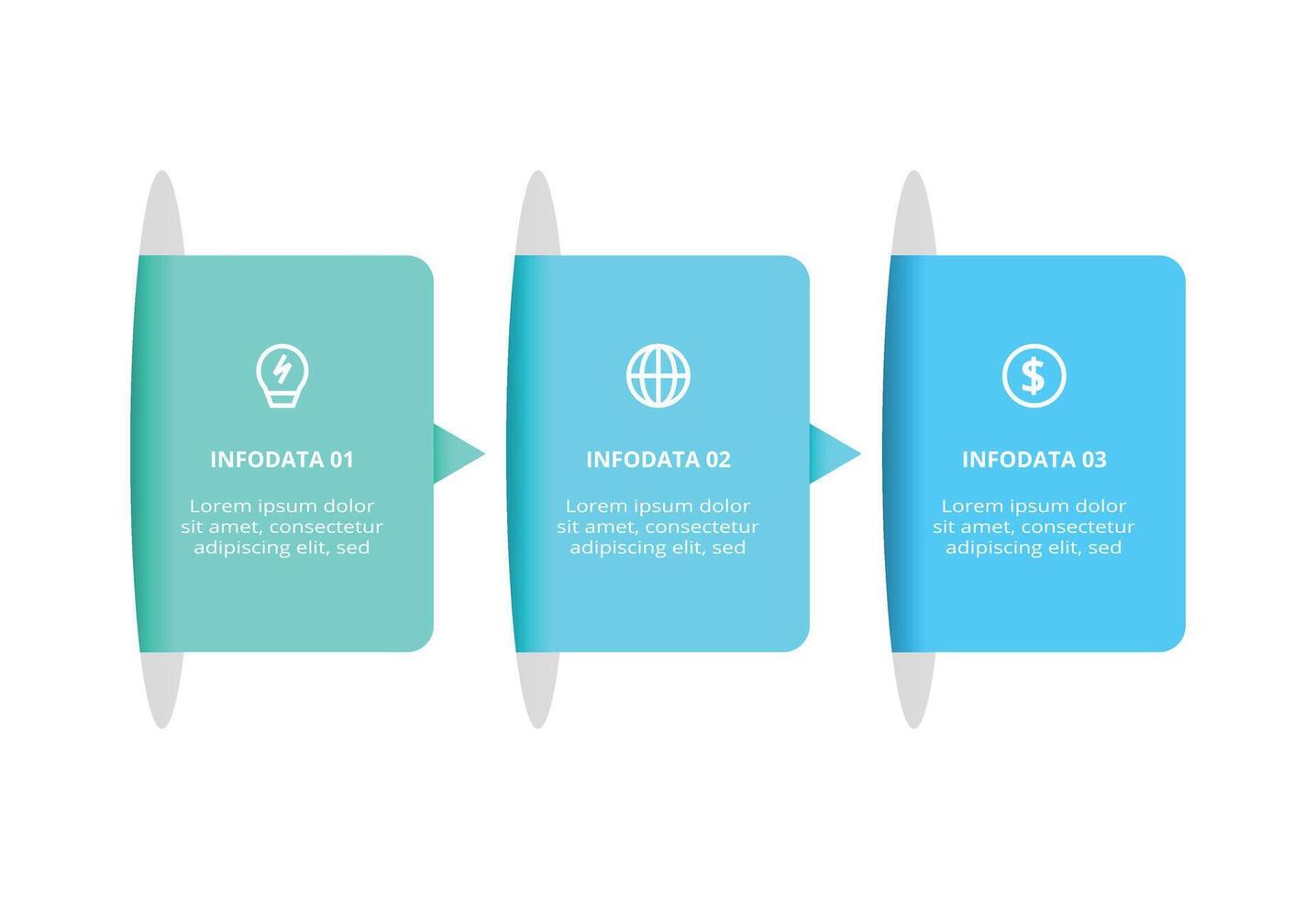 INFODATA 01

Lorem ipsum dolor sit amet, consectetur adipiscing elit, sed

INFODATA 02

Lorem ipsum dolor sit amet, consectetur adipiscing elit, sed

INFODATA 03

Lorem ipsum dolor sit amet, consectetur adipiscing elit, sed