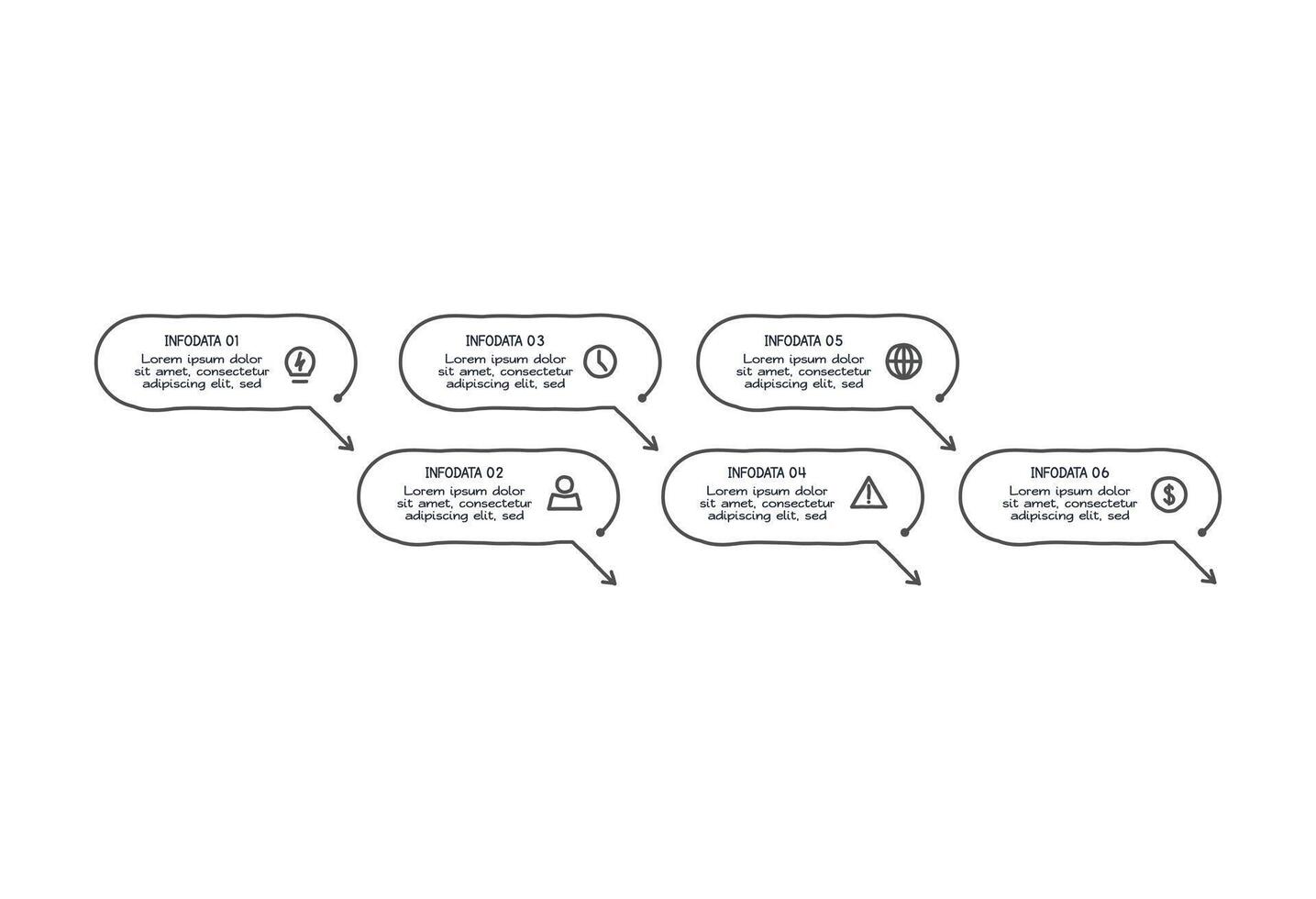 INFODATA 01
Lorem ipsum dolor sit amet, consectetur adipiscing elit, sed

INFODATA 02
Lorem ipsum dolor sit amet, consectetur adipiscing elit, sed

INFODATA 03
Lorem ipsum dolor sit amet, consectetur adipiscing elit, sed

INFODATA 04
Lorem ipsum dolor sit amet, consectetur adipiscing elit, sed

INFODATA 05
Lorem ipsum dolor sit amet, consectetur adipiscing elit, sed

INFODATA 06
Lorem ipsum dolor sit amet, consectetur adipiscing elit, sed