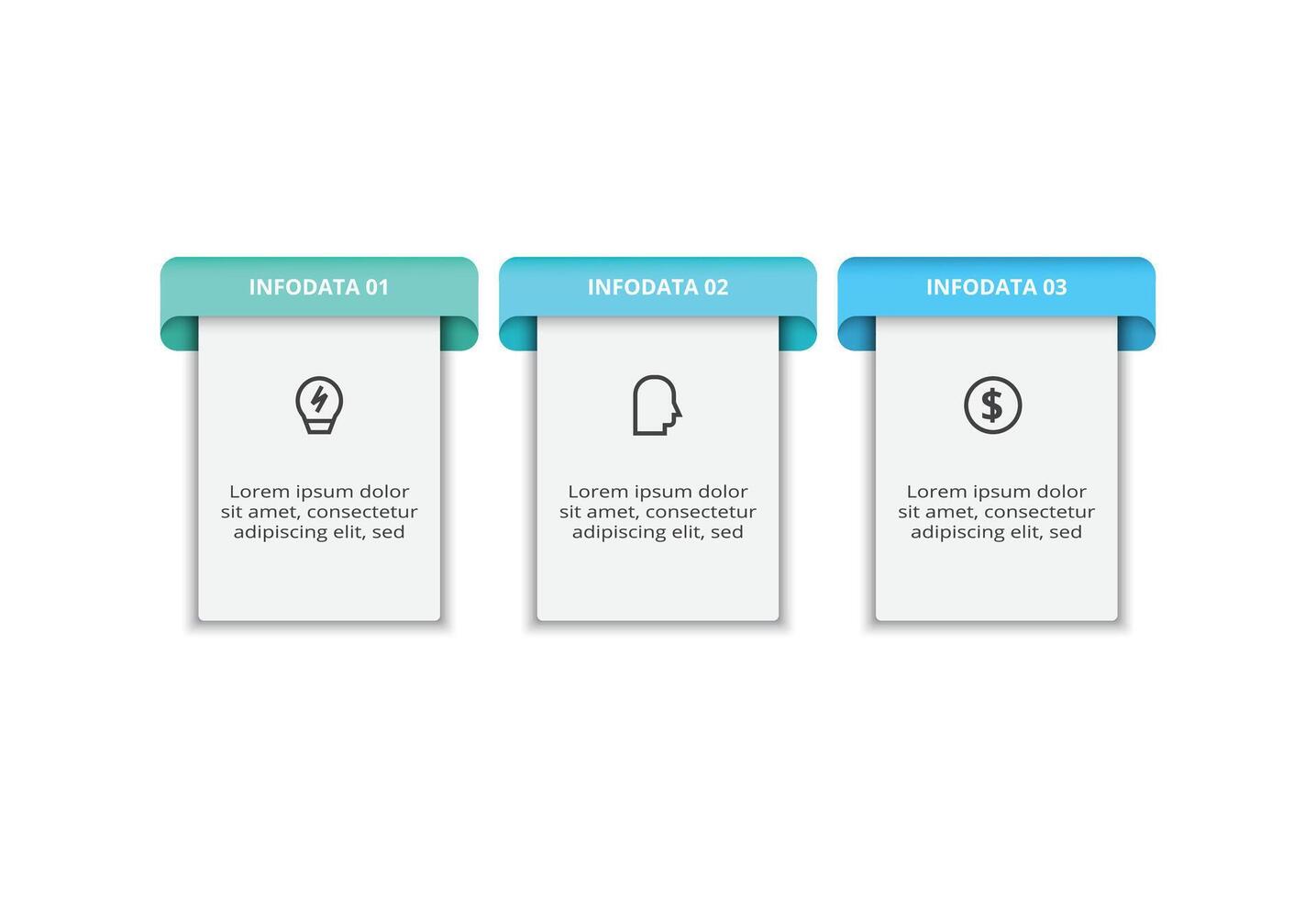 INFODATA 01

Lorem ipsum dolor sit amet, consectetur adipiscing elit, sed

INFODATA 02

Lorem ipsum dolor sit amet, consectetur adipiscing elit, sed

INFODATA 03

$

Lorem ipsum dolor sit amet, consectetur adipiscing elit, sed