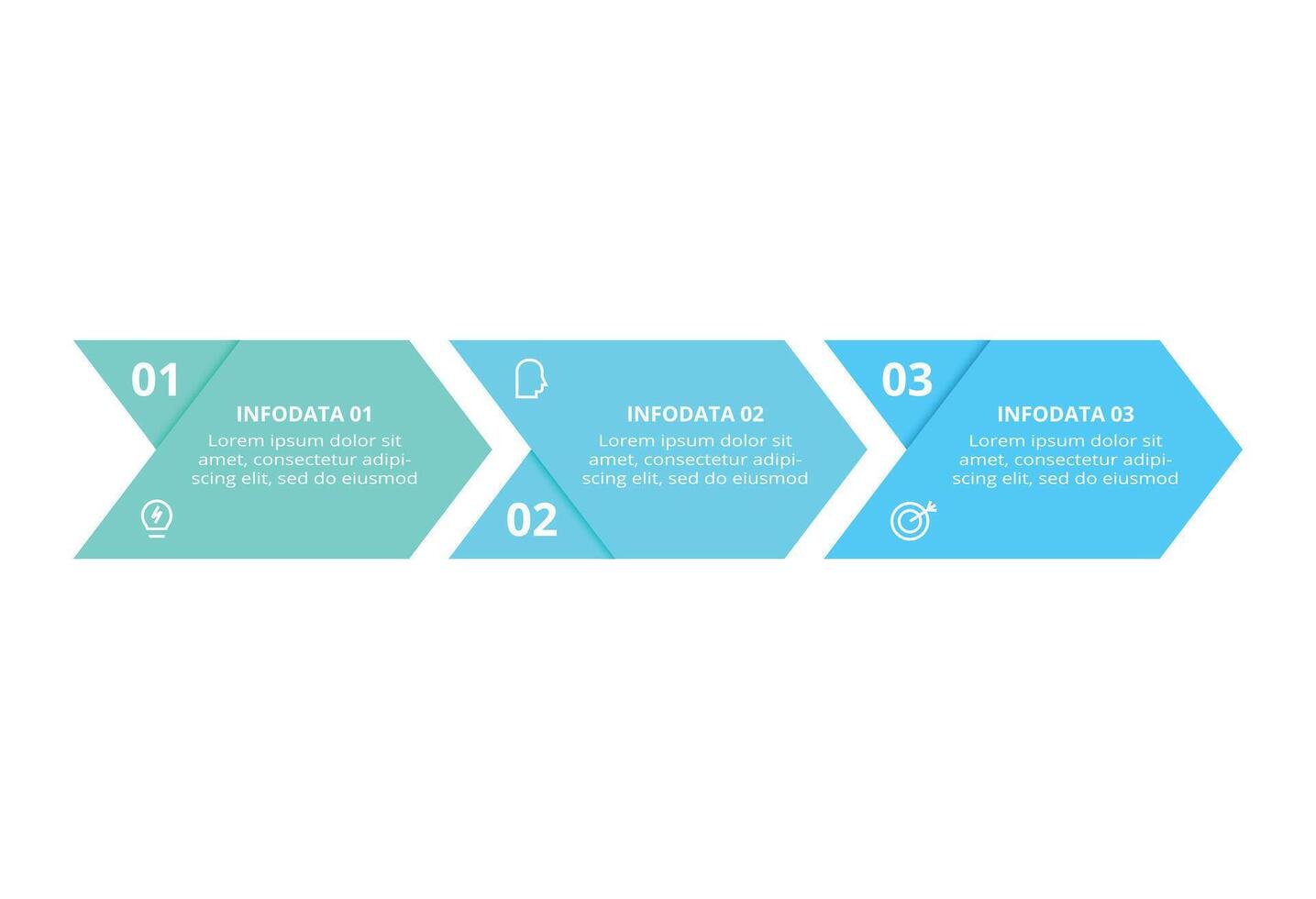 01

INFODATA 01

Lorem ipsum dolor sit amet, consectetur adipiscing elit, sed do eiusmod

INFODATA 02

Lorem ipsum dolor sit amet, consectetur adipiscing elit, sed do eiusmod

02

03

INFODATA 03

Lorem ipsum dolor sit amet, consectetur adipiscing elit, sed do eiusmod