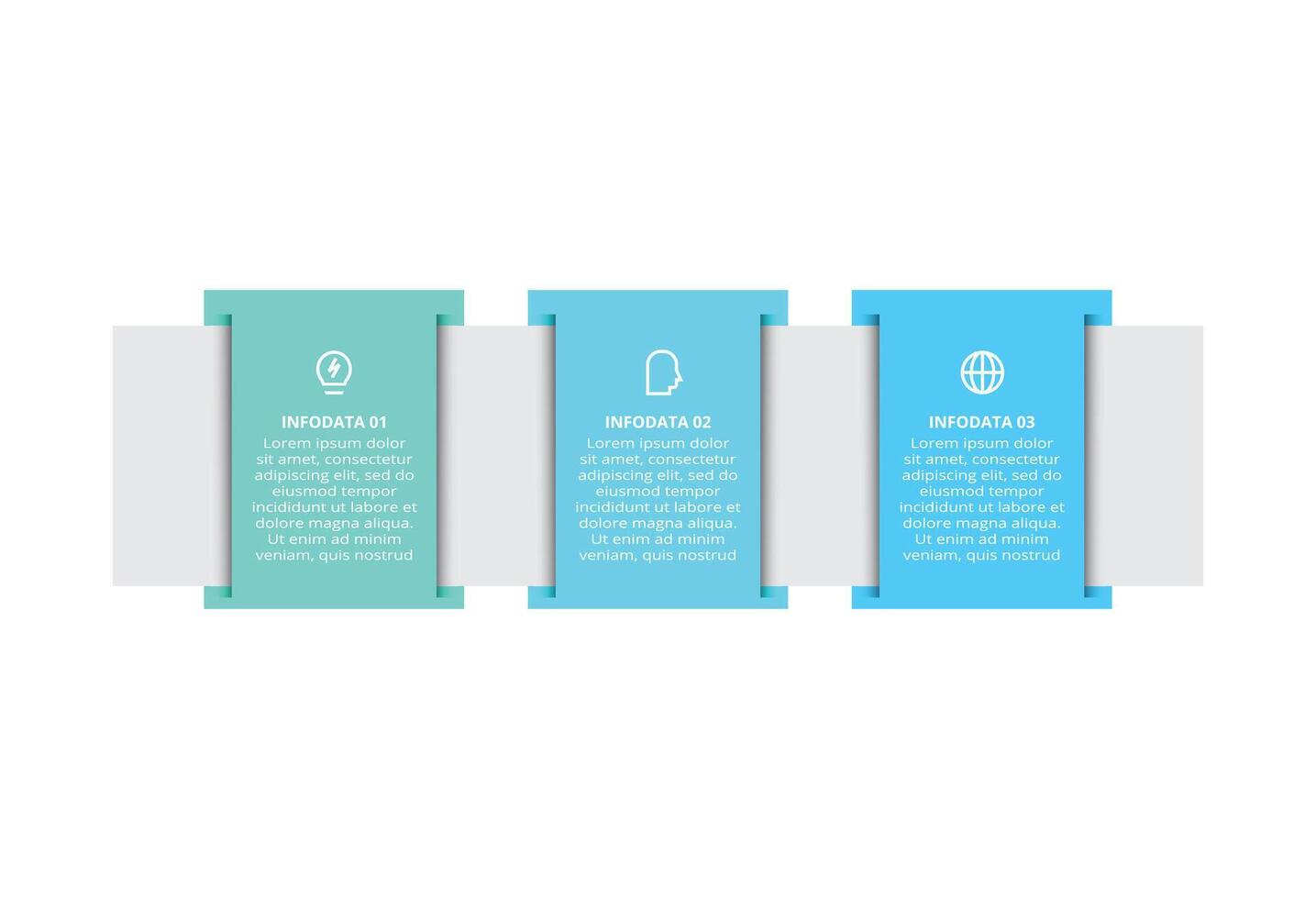 INFODATA 01
Lorem ipsum dolor sit amet, consectetur adipiscing elit, sed do eiusmod tempor incididunt ut labore et dolore magna aliqua. Ut enim ad minim veniam, quis nostrud

INFODATA 02
Lorem ipsum dolor sit amet, consectetur adipiscing elit, sed do eiusmod tempor incididunt ut labore et dolore magna aliqua. Ut enim ad minim veniam, quis nostrud

INFODATA 03
Lorem ipsum dolor sit amet, consectetur adipiscing elit, sed do eiusmod tempor incididunt ut labore et dolore magna aliqua. Ut enim ad minim veniam, quis nostrud