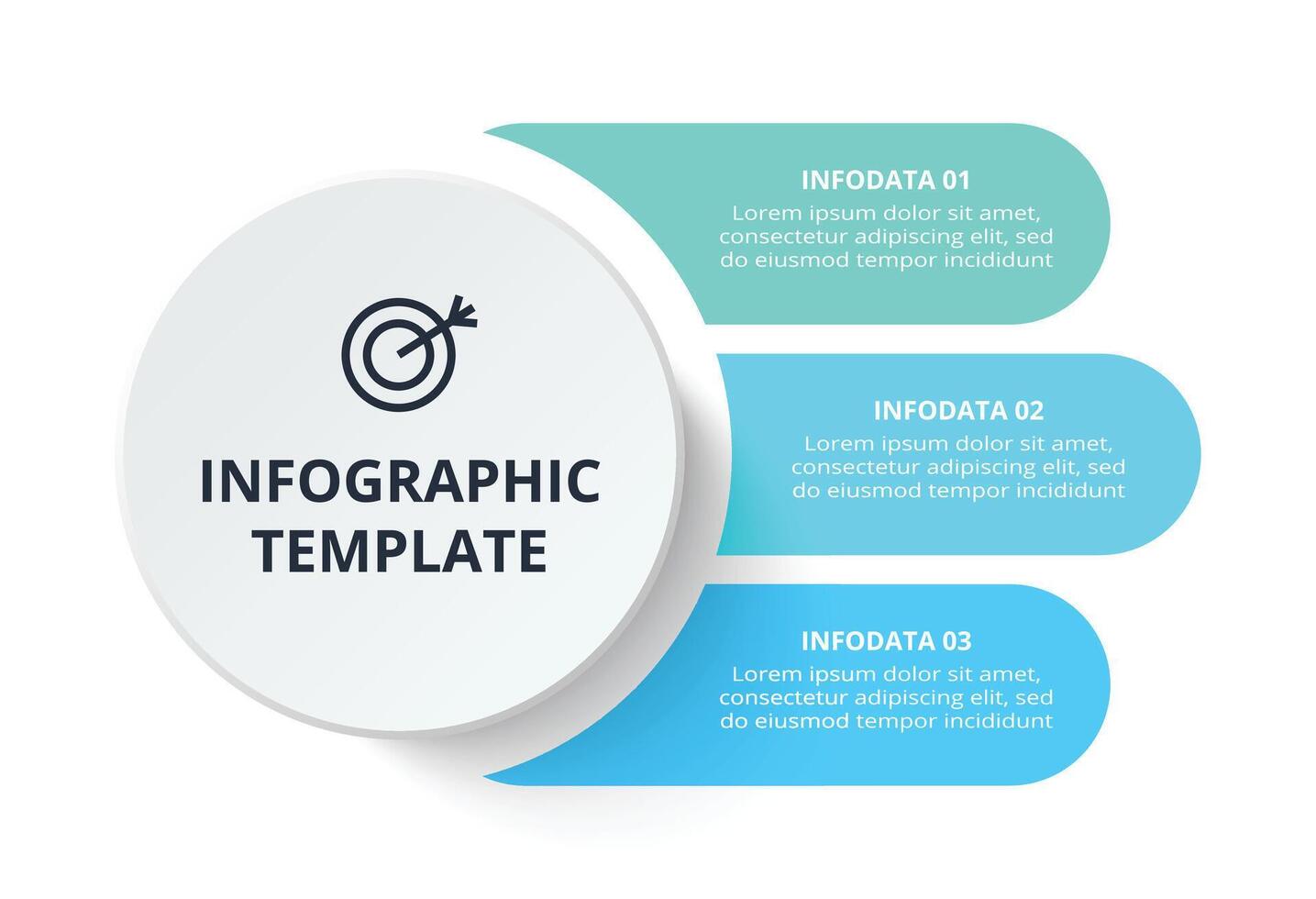 INFOGRAPHIC TEMPLATE

INFODATA 01
Lorem ipsum dolor sit amet, consectetur adipiscing elit, sed do eiusmod tempor incididunt

INFODATA 02
Lorem ipsum dolor sit amet, consectetur adipiscing elit, sed do eiusmod tempor incididunt

INFODATA 03
Lorem ipsum dolor sit amet, consectetur adipiscing elit, sed do eiusmod tempor incididunt