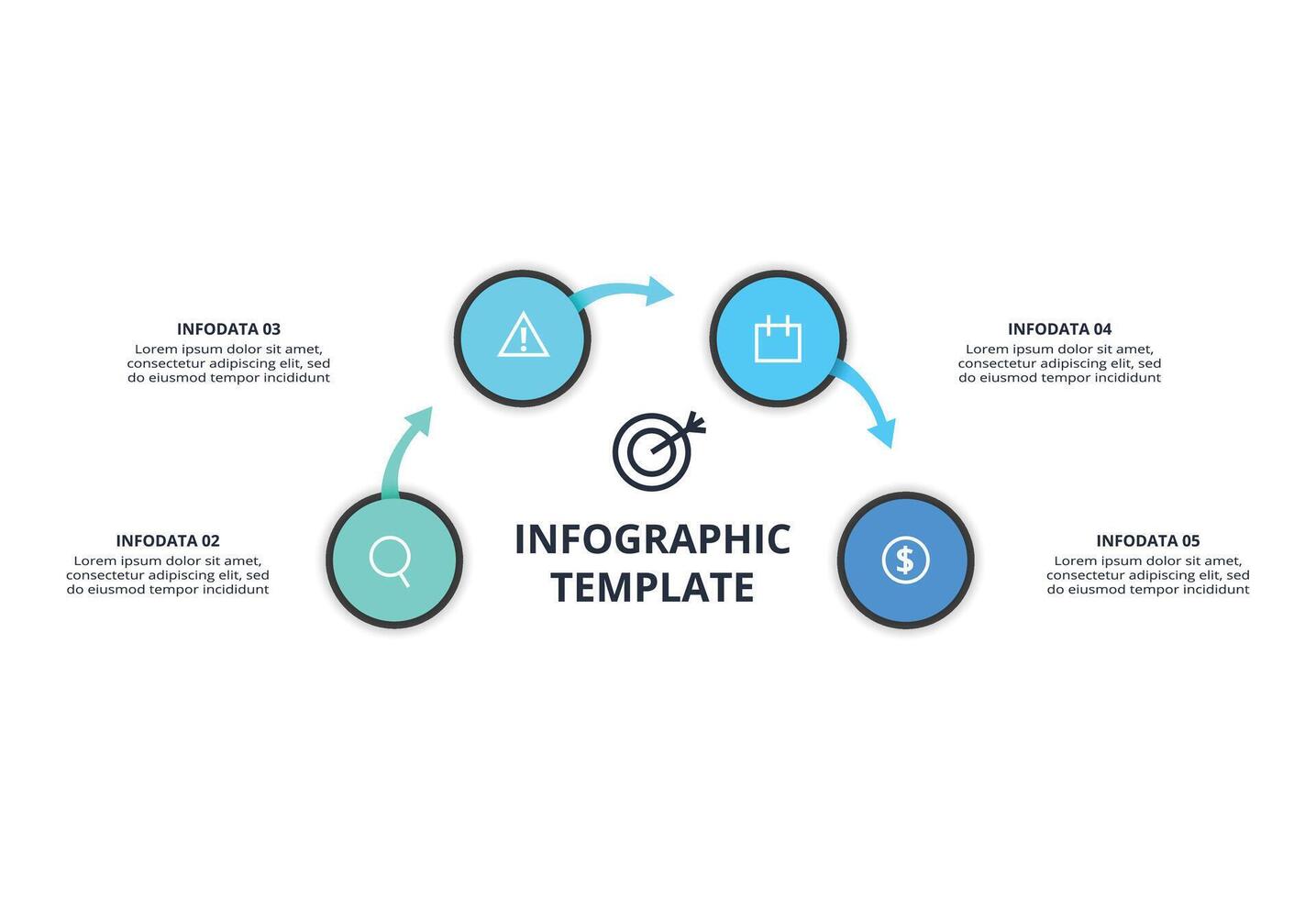 INFODATA 03
Lorem ipsum dolor sit amet, consectetur adipiscing elit, sed do eiusmod tempor incididunt

INFODATA 04
Lorem ipsum dolor sit amet, consectetur adipiscing elit, sed do eiusmod tempor incididunt

INFODATA 02
Lorem ipsum dolor sit amet, consectetur adipiscing elit, sed do eiusmod tempor incididunt

INFOGRAPHIC TEMPLATE

INFODATA 05
Lorem ipsum dolor sit amet, consectetur adipiscing elit, sed do eiusmod tempor incididunt