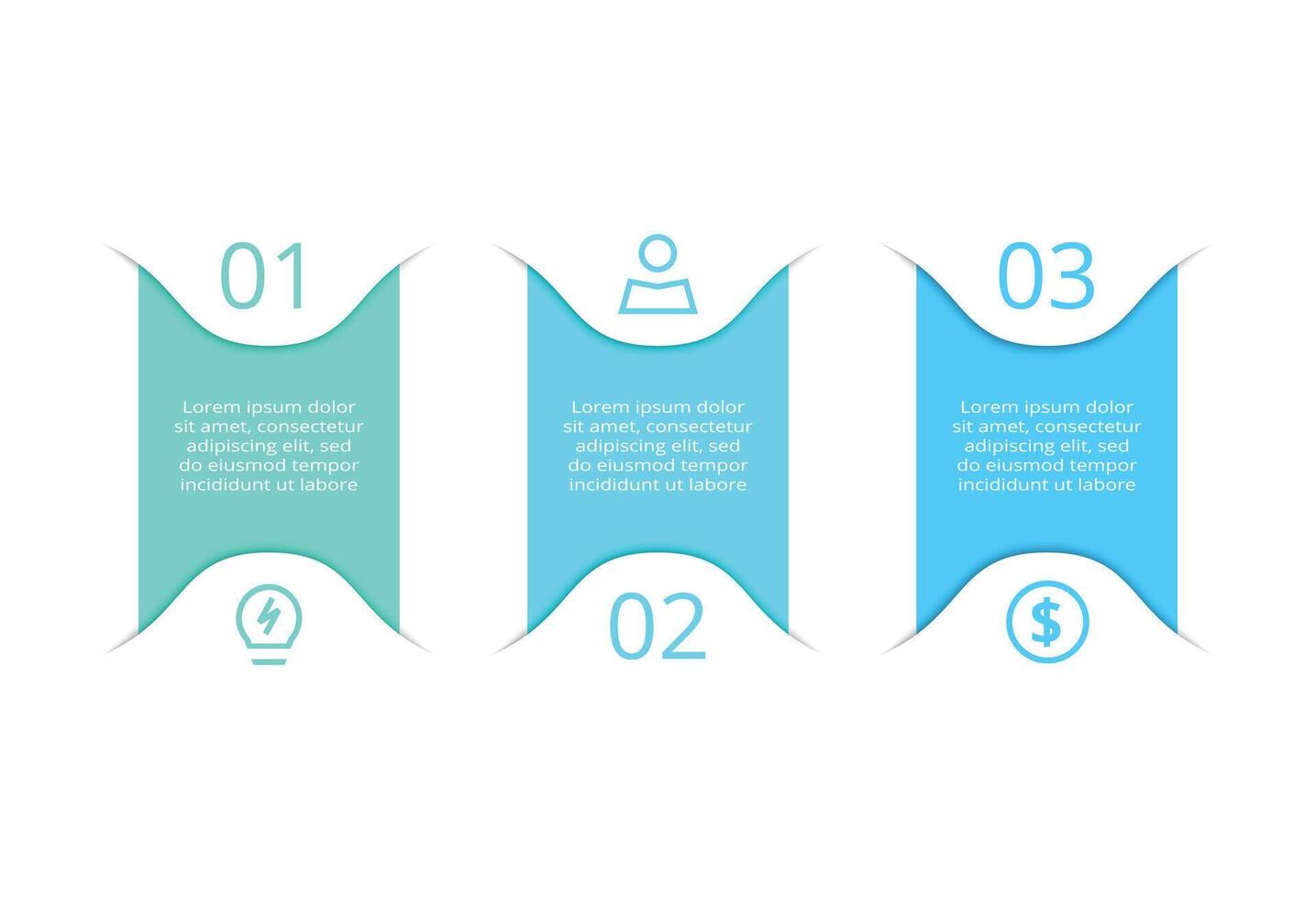 01

Lorem ipsum dolor sit amet, consectetur adipiscing elit, sed do eiusmod tempor incididunt ut labore

Lorem ipsum dolor sit amet, consectetur adipiscing elit, sed do eiusmod tempor incididunt ut labore

02

03

Lorem ipsum dolor sit amet, consectetur adipiscing elit, sed do eiusmod tempor incididunt ut labore

$