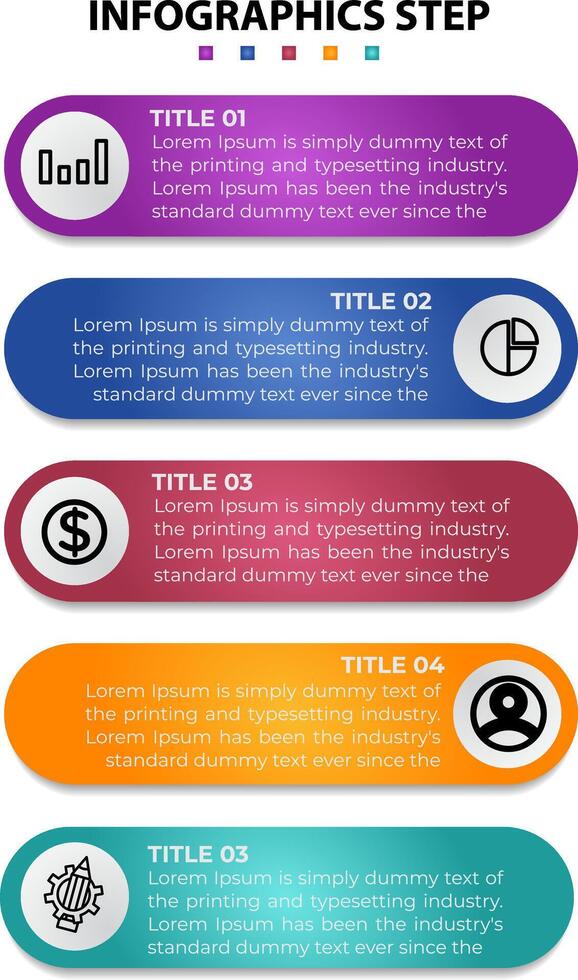 INFOGRAPHICS STEP

TITLE 01
Lorem Ipsum is simply dummy text of the printing and typesetting industry. Lorem Ipsum has been the industry's standard dummy text ever since the

TITLE 02
Lorem Ipsum is simply dummy text of the printing and typesetting industry. Lorem Ipsum has been the industry's standard dummy text ever since the

TITLE 03
Lorem Ipsum is simply dummy text of the printing and typesetting industry. Lorem Ipsum has been the industry's standard dummy text ever since the

TITLE 04
Lorem Ipsum is simply dummy text of the printing and typesetting industry. Lorem Ipsum has been the industry's standard dummy text ever since the

TITLE 03
Lorem Ipsum is simply dummy text of the printing and typesetting industry. Lorem Ipsum has been the industry's standard dummy text ever since the