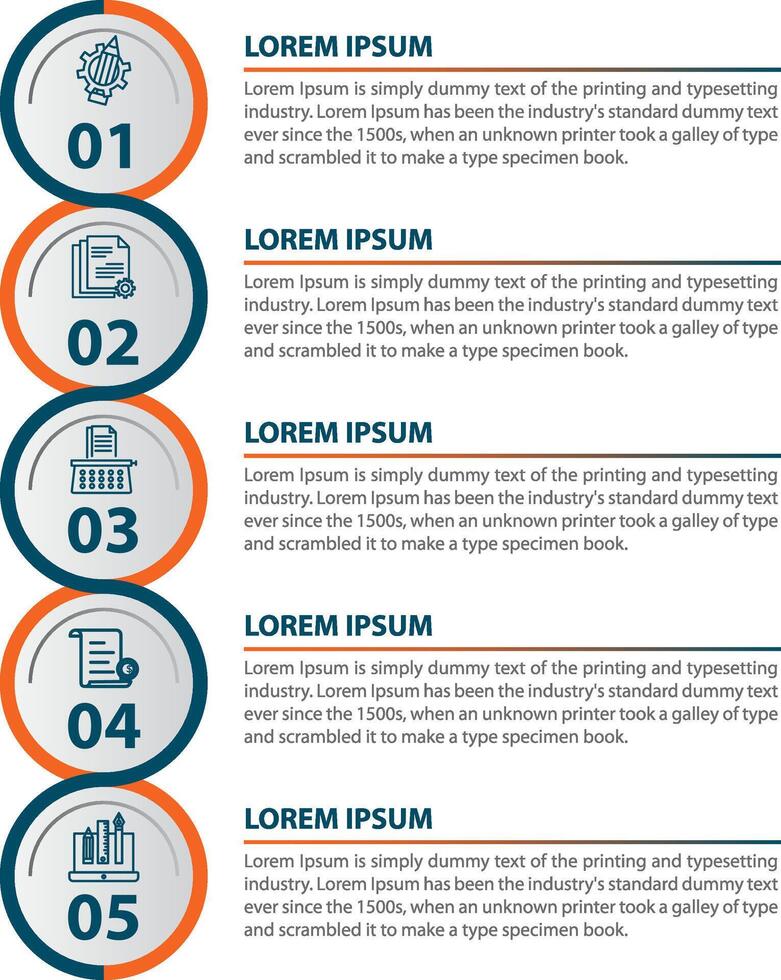 01

LOREM IPSUM

Lorem Ipsum is simply dummy text of the printing and typesetting industry. Lorem Ipsum has been the industry's standard dummy text ever since the 1500s, when an unknown printer took a galley of type and scrambled it to make a type specimen book.

02

LOREM IPSUM

Lorem Ipsum is simply dummy text of the printing and typesetting industry. Lorem Ipsum has been the industry's standard dummy text ever since the 1500s, when an unknown printer took a galley of type and scrambled it to make a type specimen book.

03

LOREM IPSUM

Lorem Ipsum is simply dummy text of the printing and typesetting industry. Lorem Ipsum has been the industry's standard dummy text ever since the 1500s, when an unknown printer took a galley of type and scrambled it to make a type specimen book.

04

LOREM IPSUM

Lorem Ipsum is simply dummy text of the printing and typesetting industry. Lorem Ipsum has been the industry's standard dummy text ever since the 1500s, when an unknown printer took a galley of type and scrambled it to make a type specimen book.

05

LOREM IPSUM

Lorem Ipsum is simply dummy text of the printing and typesetting industry. Lorem Ipsum has been the industry's standard dummy text ever since the 1500s, when an unknown printer took a galley of type and scrambled it to make a type specimen book.