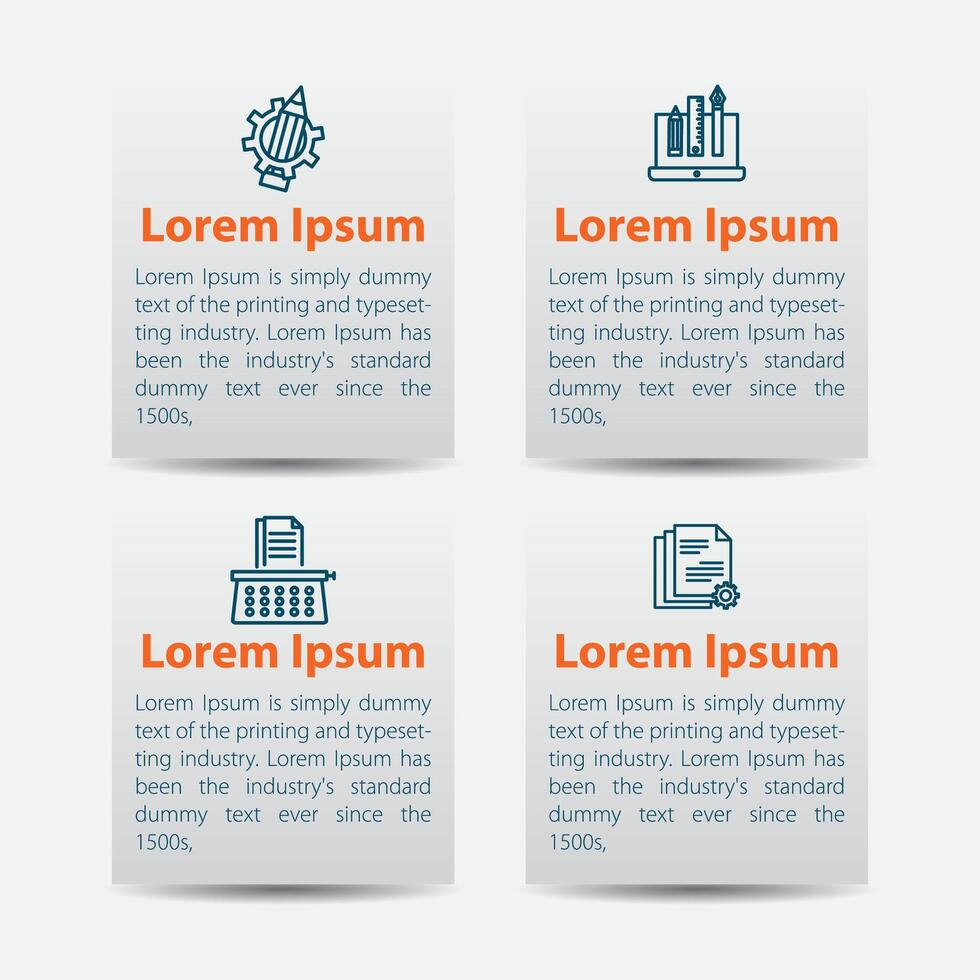 Lorem Ipsum

Lorem Ipsum is simply dummy text of the printing and typesetting industry. Lorem Ipsum has been the industry's standard dummy text ever since the 1500s,

Lorem Ipsum

Lorem Ipsum is simply dummy text of the printing and typesetting industry. Lorem Ipsum has been the industry's standard dummy text ever since the 1500s,

Lorem Ipsum

Lorem Ipsum is simply dummy text of the printing and typesetting industry. Lorem Ipsum has been the industry's standard dummy text ever since the 1500s,

Lorem Ipsum

Lorem Ipsum is simply dummy text of the printing and typesetting industry. Lorem Ipsum has been the industry's standard dummy text ever since the 1500s,