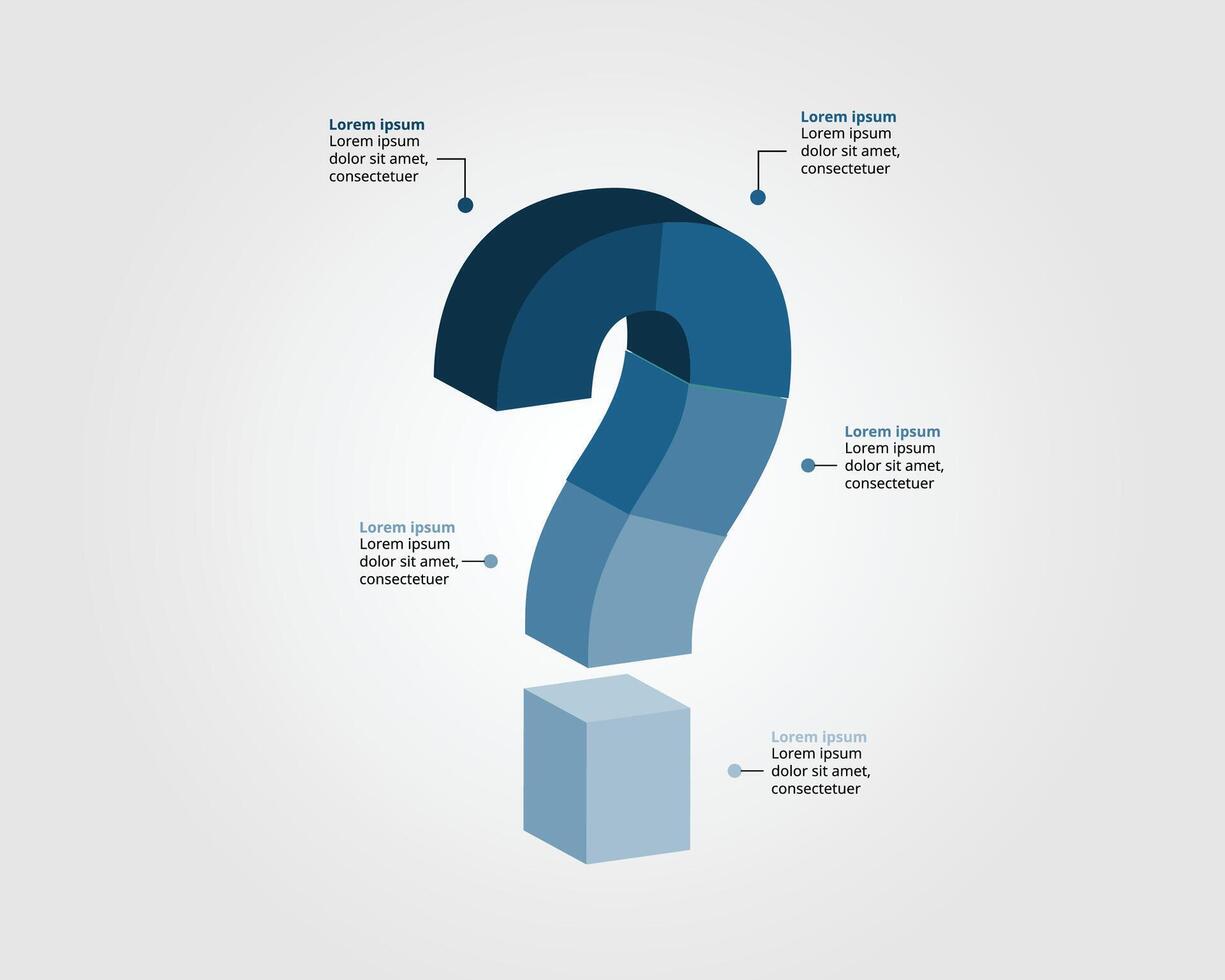 Lorem ipsum
Lorem ipsum dolor sit amet, consectetuer

Lorem ipsum
Lorem ipsum dolor sit amet, consectetuer

Lorem ipsum
Lorem ipsum dolor sit amet, consectetuer

Lorem ipsum
Lorem ipsum dolor sit amet, consectetuer

Lorem ipsum
Lorem ipsum dolor sit amet, consectetuer