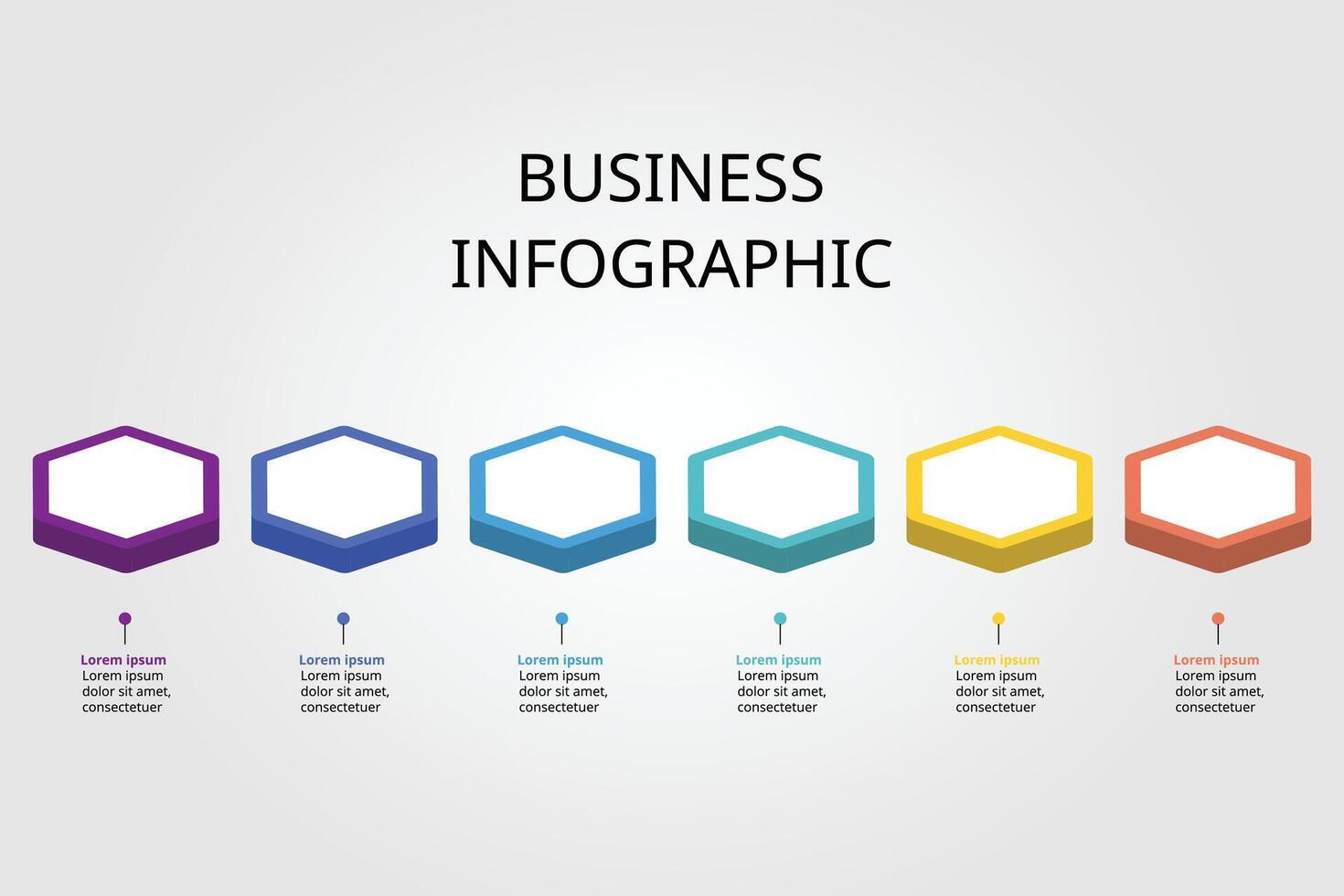 BUSINESS
INFOGRAPHIC

Lorem ipsum
Lorem ipsum dolor sit amet, consectetuer

Lorem ipsum
Lorem ipsum dolor sit amet, consectetuer

Lorem ipsum
Lorem ipsum dolor sit amet, consectetuer

Lorem ipsum
Lorem ipsum dolor sit amet, consectetuer

Lorem ipsum
Lorem ipsum dolor sit amet, consectetuer

Lorem ipsum
Lorem ipsum dolor sit amet, consectetuer