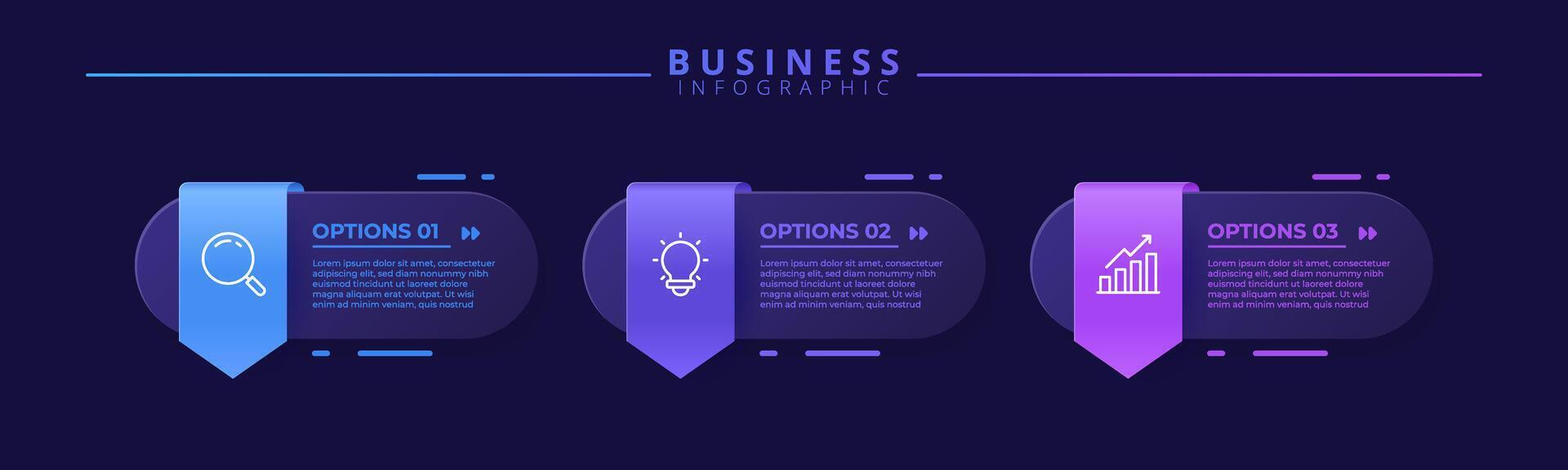 BUSINESS
INFOGRAPHIC

OPTIONS 01

Lorem ipsum dolor sit amet, consectetuer adipiscing elit, sed diam nonummy nibh euismod tincidunt ut laoreet dolore magna aliquam erat volutpat. Ut wisi enim ad minim veniam, quis nostrud

OPTIONS 02

Lorem ipsum dolor sit amet, consectetuer adipiscing elit, sed diam nonummy nibh euismod tincidunt ut laoreet dolore magna aliquam erat volutpat. Ut wisi enim ad minim veniam, quis nostrud

OPTIONS 03

Lorem ipsum dolor sit amet, consectetuer adipiscing elit, sed diam nonummy nibh euismod tincidunt ut laoreet dolore magna aliquam erat volutpat. Ut wisi enim ad minim veniam, quis nostrud