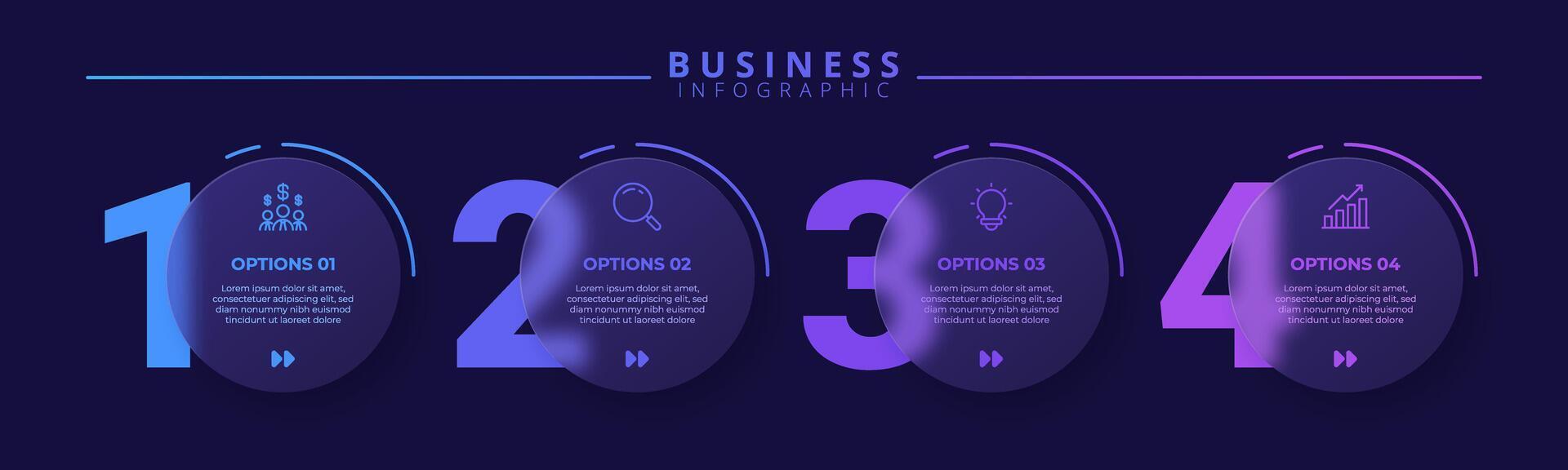 BUSINESS
INFOGRAPHIC

1
OPTIONS 01
Lorem ipsum dolor sit amet, consectetuer adipiscing elit, sed diam nonummy nibh euismod tincidunt ut laoreet dolore

2
OPTIONS 02
Lorem ipsum dolor sit amet, consectetuer adipiscing elit, sed diam nonummy nibh euismod tincidunt ut laoreet dolore

3
OPTIONS 03
Lorem ipsum dolor sit amet, consectetuer adipiscing elit, sed diam nonummy nibh euismod tincidunt ut laoreet dolore

4
OPTIONS 04
Lorem ipsum dolor sit amet, consectetuer adipiscing elit, sed diam nonummy nibh euismod tincidunt ut laoreet dolore