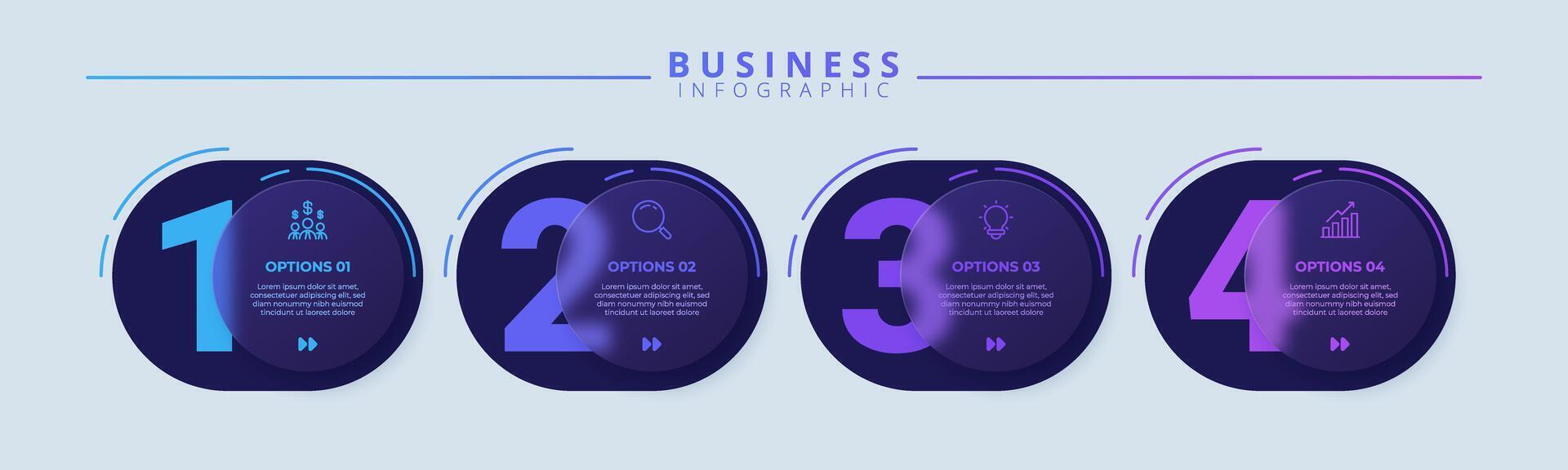 BUSINESS
INFOGRAPHIC

1
OPTIONS 01
Lorem ipsum dolor sit amet, consectetuer adipiscing elit, sed diam nonummy nibh euismod tincidunt ut laoreet dolore

2
OPTIONS 02
Lorem ipsum dolor sit amet, consectetuer adipiscing elit, sed diam nonummy nibh euismod tincidunt ut laoreet dolore

3
OPTIONS 03
Lorem ipsum dolor sit amet, consectetuer adipiscing elit, sed diam nonummy nibh euismod tincidunt ut laoreet dolore

4
OPTIONS 04
Lorem ipsum dolor sit amet, consectetuer adipiscing elit, sed diam nonummy nibh euismod tincidunt ut laoreet dolore