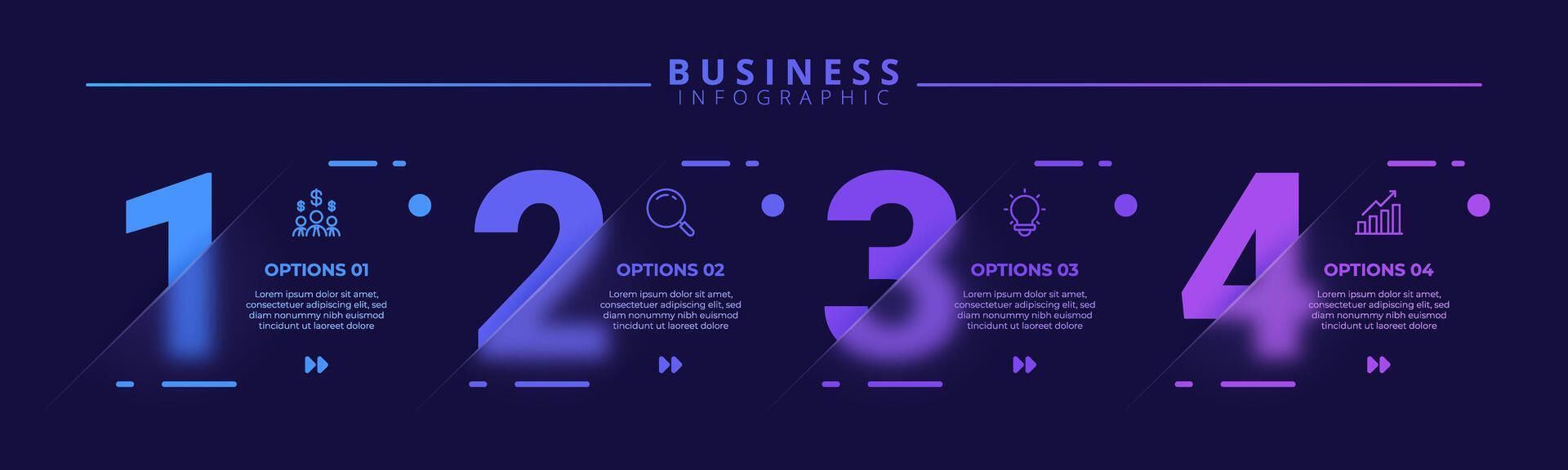 BUSINESS
INFOGRAPHIC

1

OPTIONS 01

Lorem ipsum dolor sit amet, consectetuer adipiscing elit, sed diam nonummy nibh euismod tincidunt ut laoreet dolore

2

OPTIONS 02

Lorem ipsum dolor sit amet, consectetuer adipiscing elit, sed diam nonummy nibh euismod tincidunt ut laoreet dolore

3

OPTIONS 03

Lorem ipsum dolor sit amet, consectetuer adipiscing elit, sed diam nonummy nibh euismod tincidunt ut laoreet dolore

4

OPTIONS 04

Lorem ipsum dolor sit amet, consectetuer adipiscing elit, sed diam nonummy nibh euismod tincidunt ut laoreet dolore