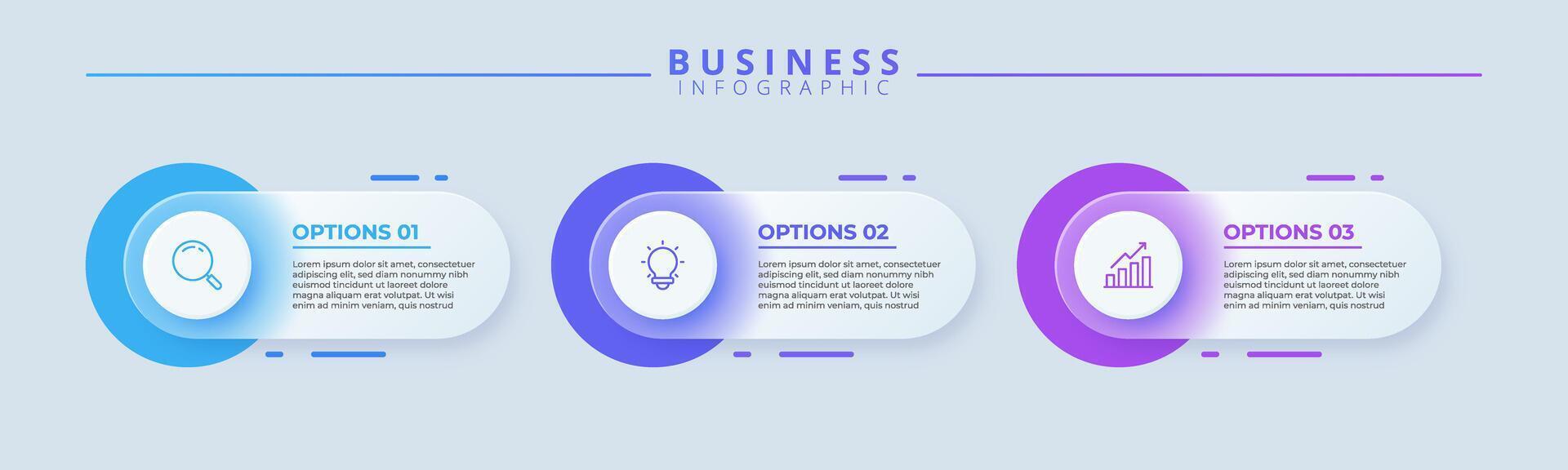 BUSINESS
INFOGRAPHIC

OPTIONS 01

Lorem ipsum dolor sit amet, consectetuer adipiscing elit, sed diam nonummy nibh euismod tincidunt ut laoreet dolore magna aliquam erat volutpat. Ut wisi enim ad minim veniam, quis nostrud

OPTIONS 02

Lorem ipsum dolor sit amet, consectetuer adipiscing elit, sed diam nonummy nibh euismod tincidunt ut laoreet dolore magna aliquam erat volutpat. Ut wisi enim ad minim veniam, quis nostrud

OPTIONS 03

Lorem ipsum dolor sit amet, consectetuer adipiscing elit, sed diam nonummy nibh euismod tincidunt ut laoreet dolore magna aliquam erat volutpat. Ut wisi enim ad minim veniam, quis nostrud