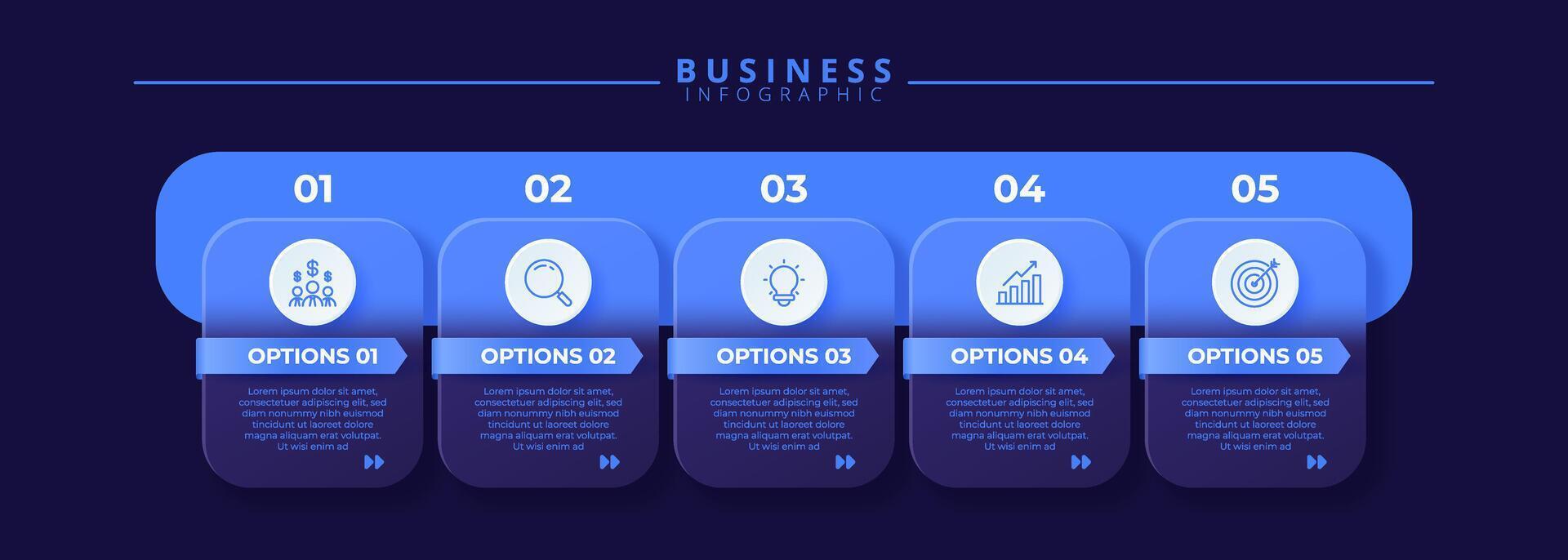 BUSINESS
INFOGRAPHIC

01

OPTIONS 01

Lorem ipsum dolor sit amet, consectetuer adipiscing elit, sed diam nonummy nibh euismod tincidunt ut laoreet dolore magna aliquam erat volutpat. Ut wisi enim ad

02

OPTIONS 02

Lorem ipsum dolor sit amet, consectetuer adipiscing elit, sed diam nonummy nibh euismod tincidunt ut laoreet dolore magna aliquam erat volutpat. Ut wisi enim ad

03

OPTIONS 03

Lorem ipsum dolor sit amet, consectetuer adipiscing elit, sed diam nonummy nibh euismod tincidunt ut laoreet dolore magna aliquam erat volutpat. Ut wisi enim ad

04

OPTIONS 04

Lorem ipsum dolor sit amet, consectetuer adipiscing elit, sed diam nonummy nibh euismod tincidunt ut laoreet dolore magna aliquam erat volutpat. Ut wisi enim ad

05

OPTIONS 05

Lorem ipsum dolor sit amet, consectetuer adipiscing elit, sed diam nonummy nibh euismod tincidunt ut laoreet dolore magna aliquam erat volutpat. Ut wisi enim ad