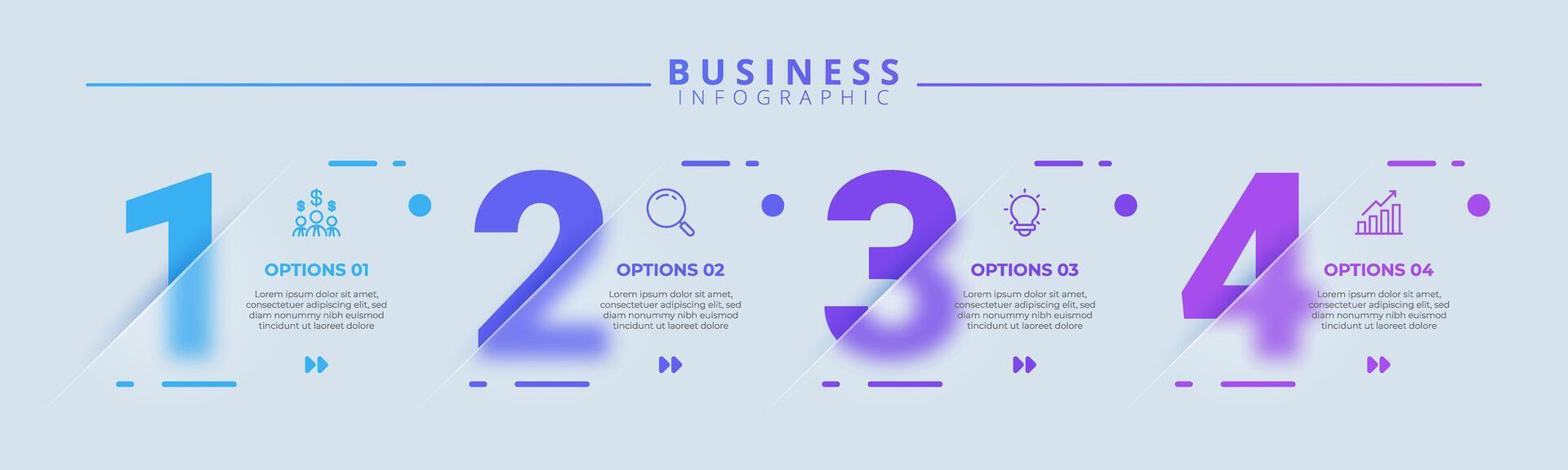 BUSINESS
INFOGRAPHIC

1

OPTIONS 01

Lorem ipsum dolor sit amet, consectetuer adipiscing elit, sed diam nonummy nibh euismod tincidunt ut laoreet dolore

2

OPTIONS 02

Lorem ipsum dolor sit amet, consectetuer adipiscing elit, sed diam nonummy nibh euismod tincidunt ut laoreet dolore

3

OPTIONS 03

Lorem ipsum dolor sit amet, consectetuer adipiscing elit, sed diam nonummy nibh euismod tincidunt ut laoreet dolore

4

OPTIONS 04

Lorem ipsum dolor sit amet, consectetuer adipiscing elit, sed diam nonummy nibh euismod tincidunt ut laoreet dolore