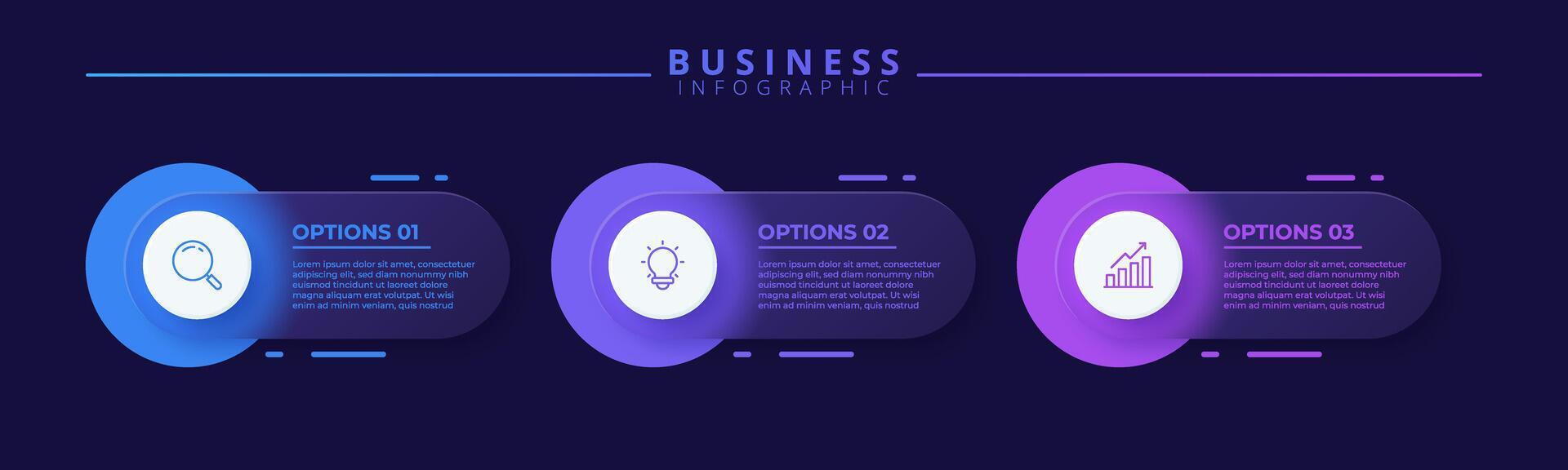 BUSINESS
INFOGRAPHIC

OPTIONS 01

Lorem ipsum dolor sit amet, consectetuer adipiscing elit, sed diam nonummy nibh euismod tincidunt ut laoreet dolore magna aliquam erat volutpat. Ut wisi enim ad minim veniam, quis nostrud

OPTIONS 02

Lorem ipsum dolor sit amet, consectetuer adipiscing elit, sed diam nonummy nibh euismod tincidunt ut laoreet dolore magna aliquam erat volutpat. Ut wisi enim ad minim veniam, quis nostrud

OPTIONS 03

Lorem ipsum dolor sit amet, consectetuer adipiscing elit, sed diam nonummy nibh euismod tincidunt ut laoreet dolore magna aliquam erat volutpat. Ut wisi enim ad minim veniam, quis nostrud