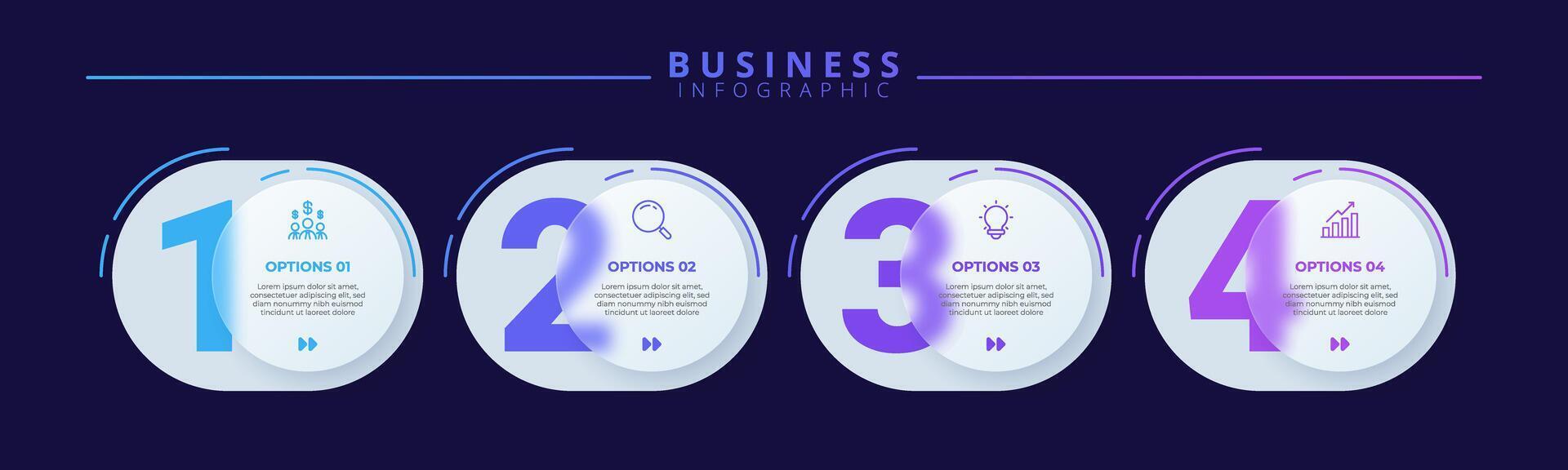 BUSINESS
INFOGRAPHIC

1
OPTIONS 01
Lorem ipsum dolor sit amet, consectetuer adipiscing elit, sed diam nonummy nibh euismod tincidunt ut laoreet dolore

2
OPTIONS 02
Lorem ipsum dolor sit amet, consectetuer adipiscing elit, sed diam nonummy nibh euismod tincidunt ut laoreet dolore

3
OPTIONS 03
Lorem ipsum dolor sit amet, consectetuer adipiscing elit, sed diam nonummy nibh euismod tincidunt ut laoreet dolore

4
OPTIONS 04
Lorem ipsum dolor sit amet, consectetuer adipiscing elit, sed diam nonummy nibh euismod tincidunt ut laoreet dolore