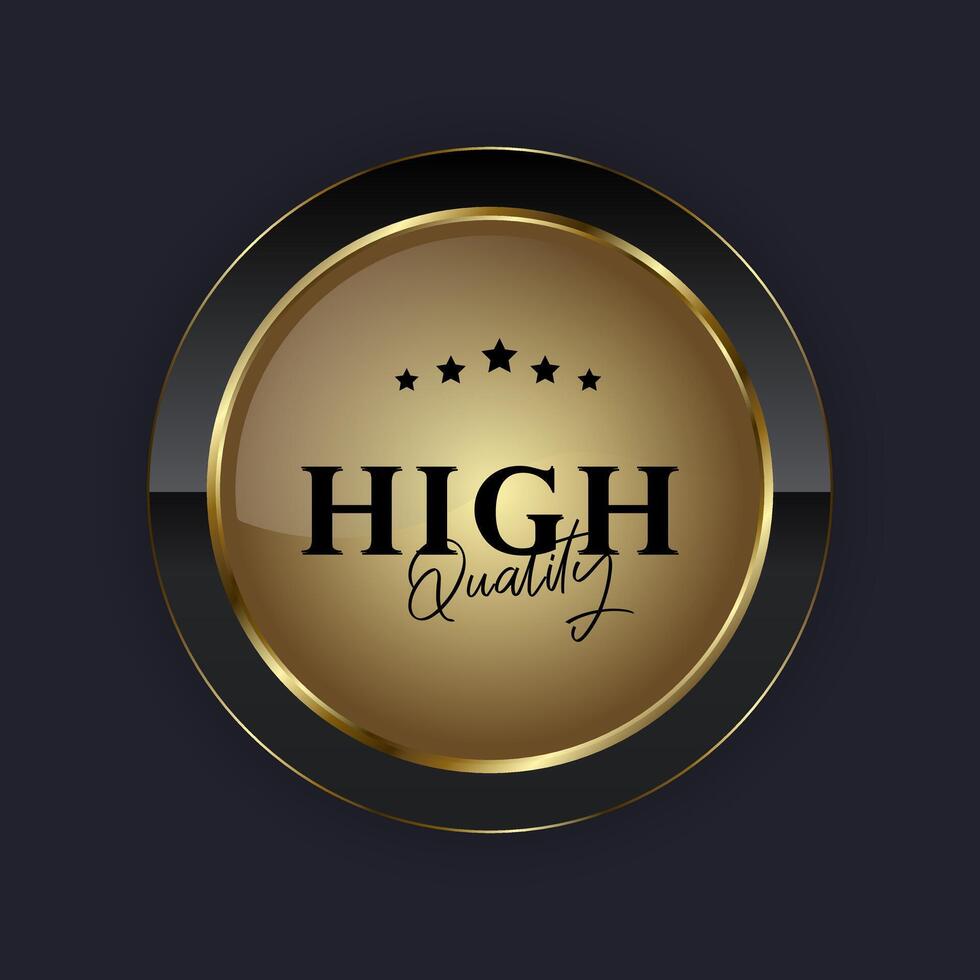 HIGH
Quality