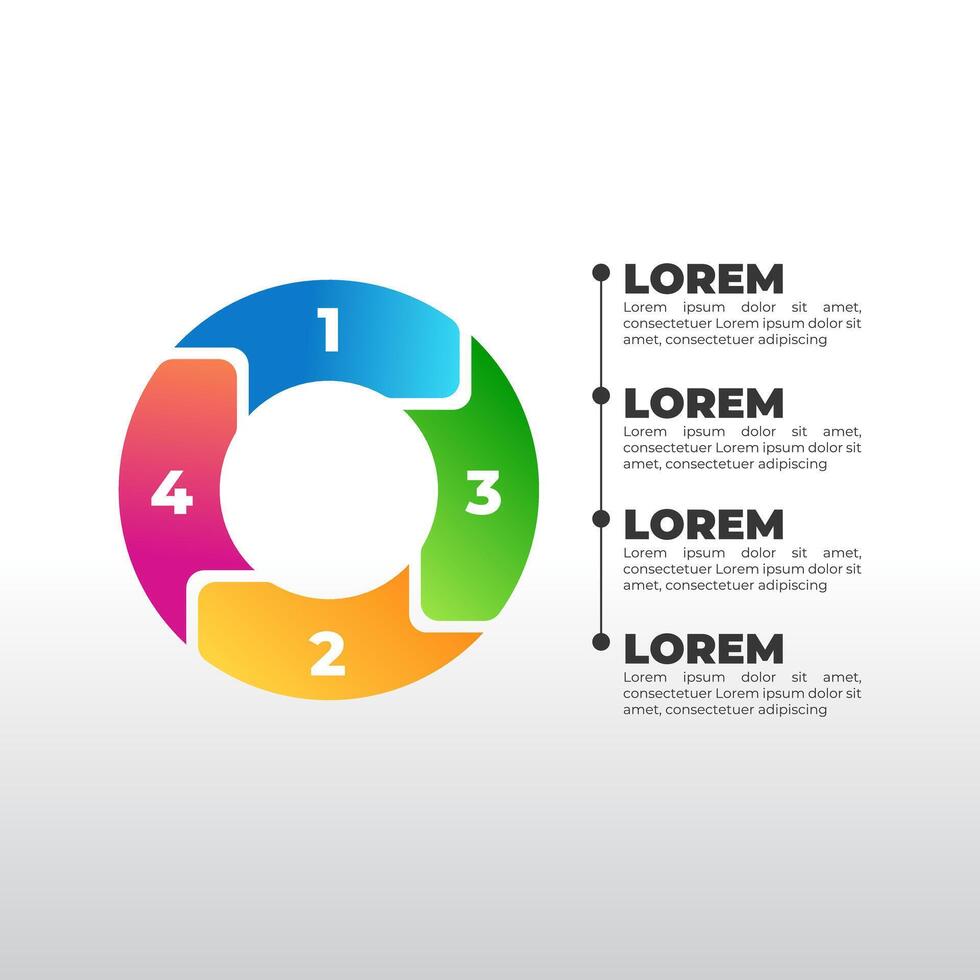 1

4

3

2

LOREM
Lorem ipsum dolor sit amet, consectetuer Lorem ipsum dolor sit amet, consectetuer adipiscing

LOREM
Lorem ipsum dolor sit amet, consectetuer Lorem ipsum dolor sit amet, consectetuer adipiscing

LOREM
Lorem ipsum dolor sit amet, consectetuer Lorem ipsum dolor sit amet, consectetuer adipiscing

LOREM
Lorem ipsum dolor sit amet, consectetuer Lorem ipsum dolor sit amet, consectetuer adipiscing