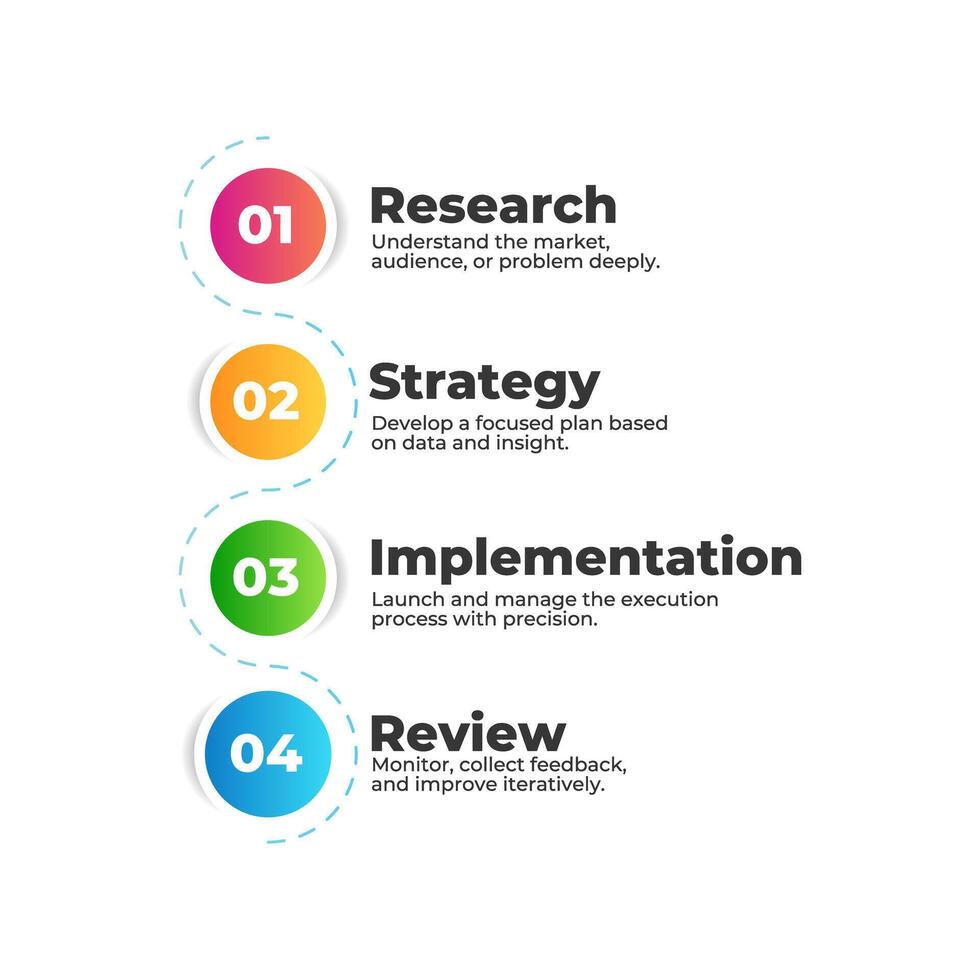 01
Research
Understand the market, audience, or problem deeply.

02
Strategy
Develop a focused plan based on data and insight.

03
Implementation
Launch and manage the execution process with precision.

04
Review
Monitor, collect feedback, and improve iteratively.