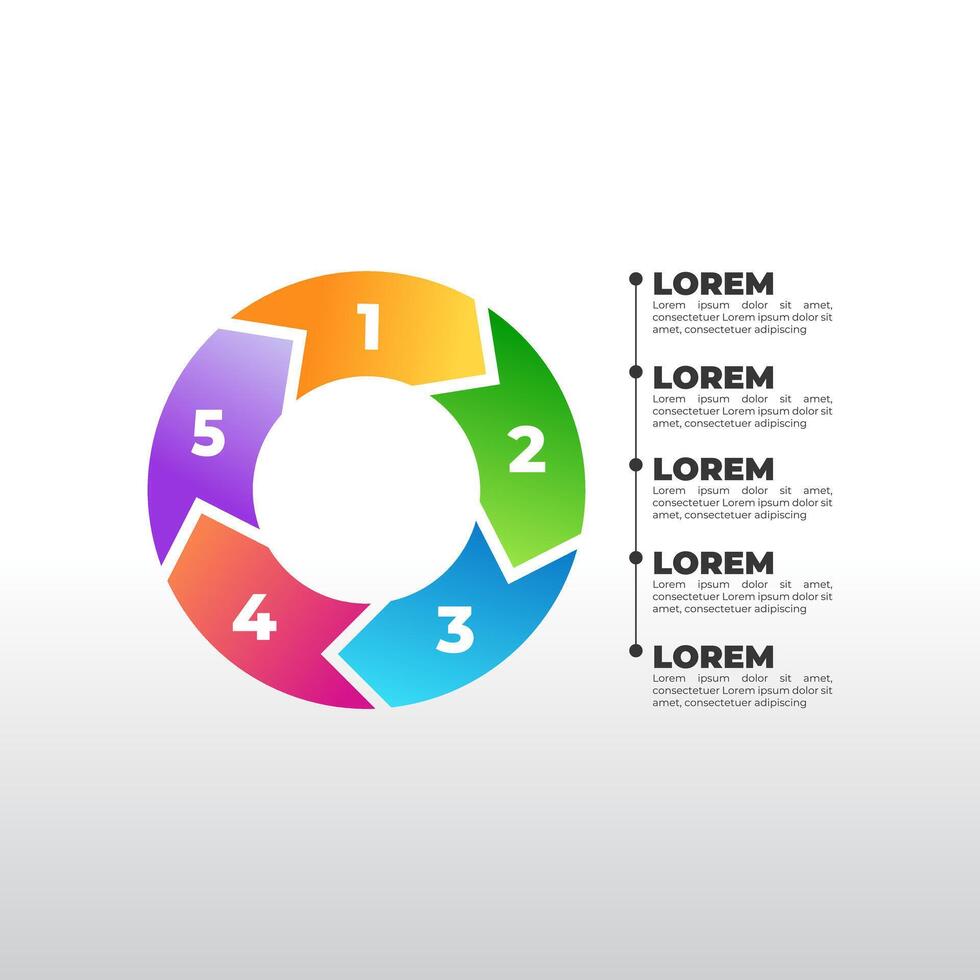 1
2
3
4
5

LOREM
Lorem ipsum dolor sit amet, consectetuer Lorem ipsum dolor sit amet, consectetuer adipiscing

LOREM
Lorem ipsum dolor sit amet, consectetuer Lorem ipsum dolor sit amet, consectetuer adipiscing

LOREM
Lorem ipsum dolor sit amet, consectetuer Lorem ipsum dolor sit amet, consectetuer adipiscing

LOREM
Lorem ipsum dolor sit amet, consectetuer Lorem ipsum dolor sit amet, consectetuer adipiscing

LOREM
Lorem ipsum dolor sit amet, consectetuer Lorem ipsum dolor sit amet, consectetuer adipiscing