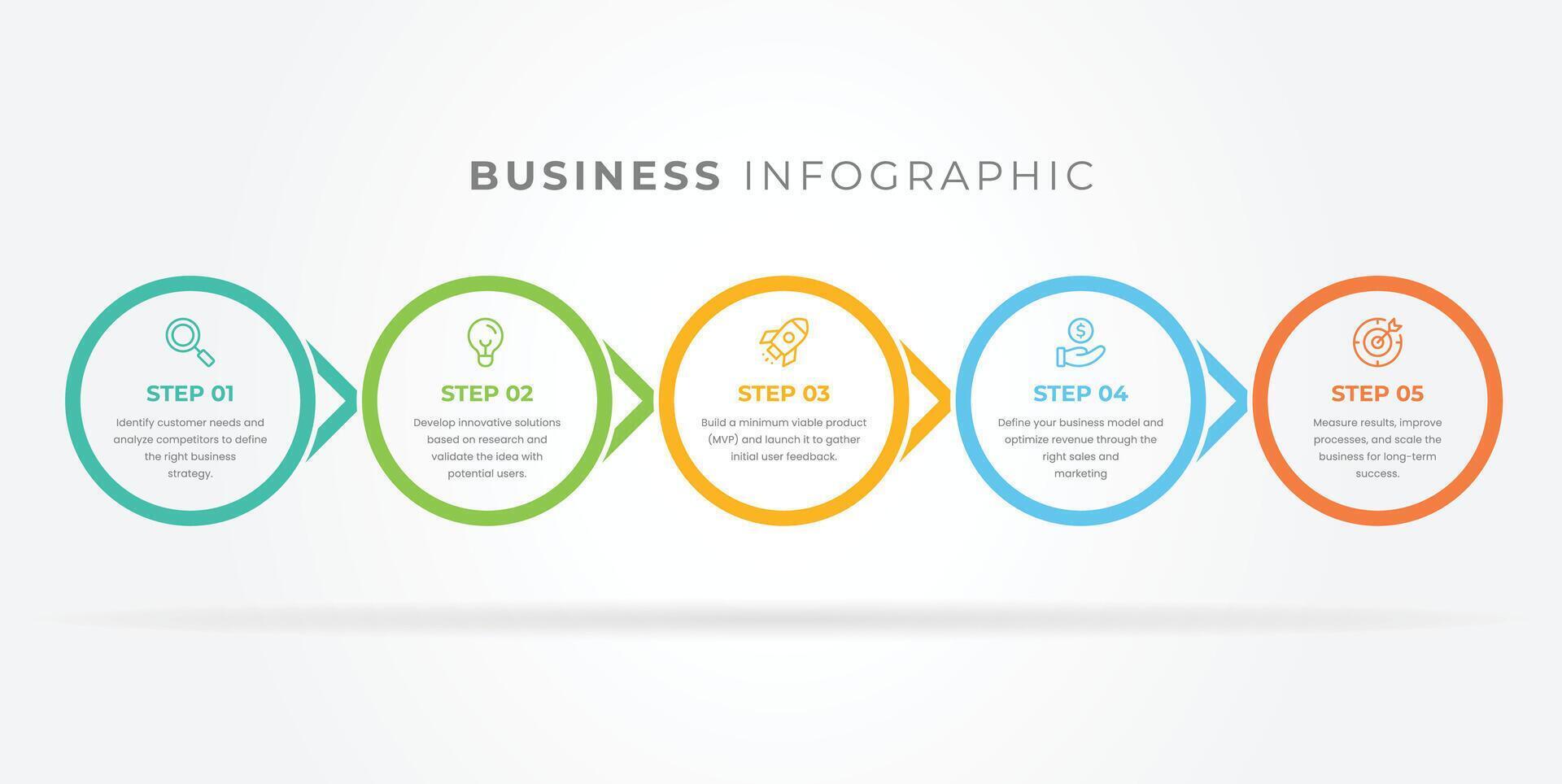 BUSINESS INFOGRAPHIC

STEP 01

Identify customer needs and analyze competitors to define the right business strategy.

STEP 02

Develop innovative solutions based on research and validate the idea with potential users.

STEP 03

Build a minimum viable product (MVP) and launch it to gather initial user feedback.

STEP 04

Define your business model and optimize revenue through the right sales and marketing

STEP 05

Measure results, improve processes, and scale the business for long-term success.