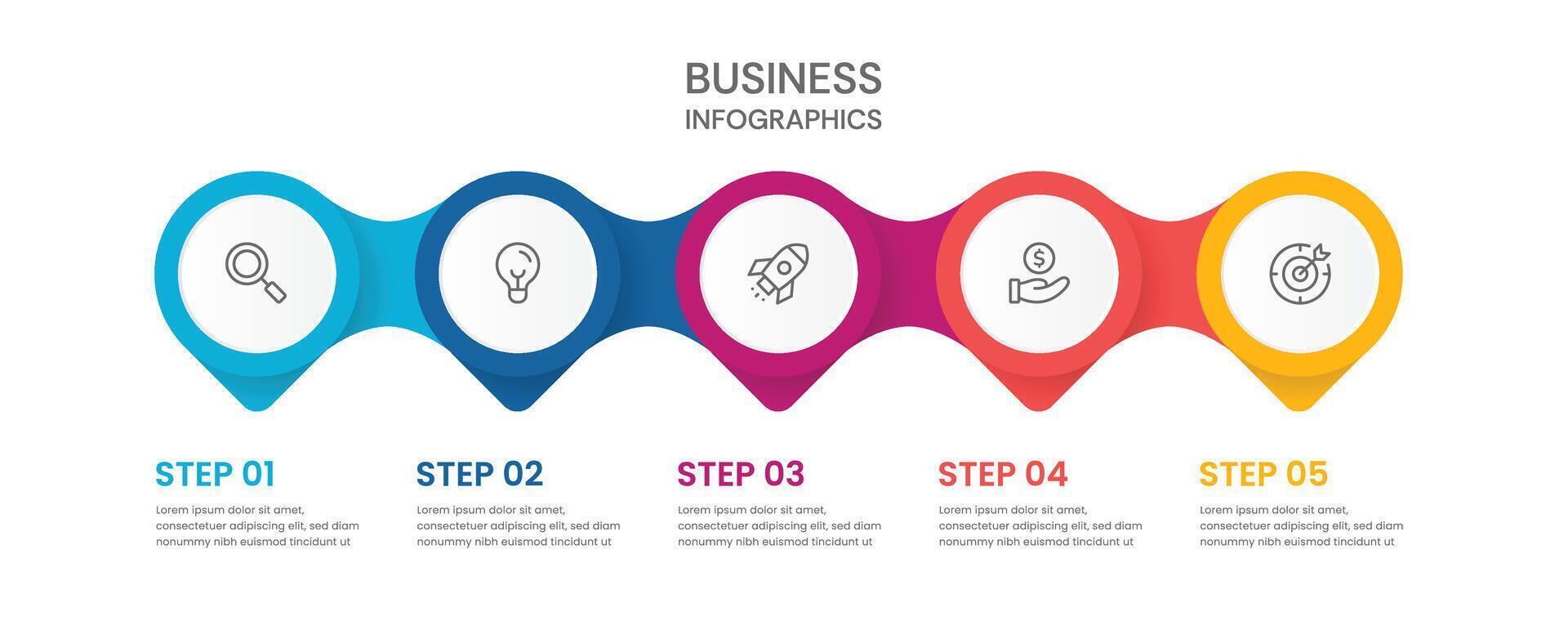 BUSINESS
INFOGRAPHICS

$

STEP 01
Lorem ipsum dolor sit amet, consectetuer adipiscing elit, sed diam nonummy nibh euismod tincidunt ut

STEP 02
Lorem ipsum dolor sit amet, consectetuer adipiscing elit, sed diam nonummy nibh euismod tincidunt ut

STEP 03
Lorem ipsum dolor sit amet, consectetuer adipiscing elit, sed diam nonummy nibh euismod tincidunt ut

STEP 04
Lorem ipsum dolor sit amet, consectetuer adipiscing elit, sed diam nonummy nibh euismod tincidunt ut

STEP 05
Lorem ipsum dolor sit amet, consectetuer adipiscing elit, sed diam nonummy nibh euismod tincidunt ut