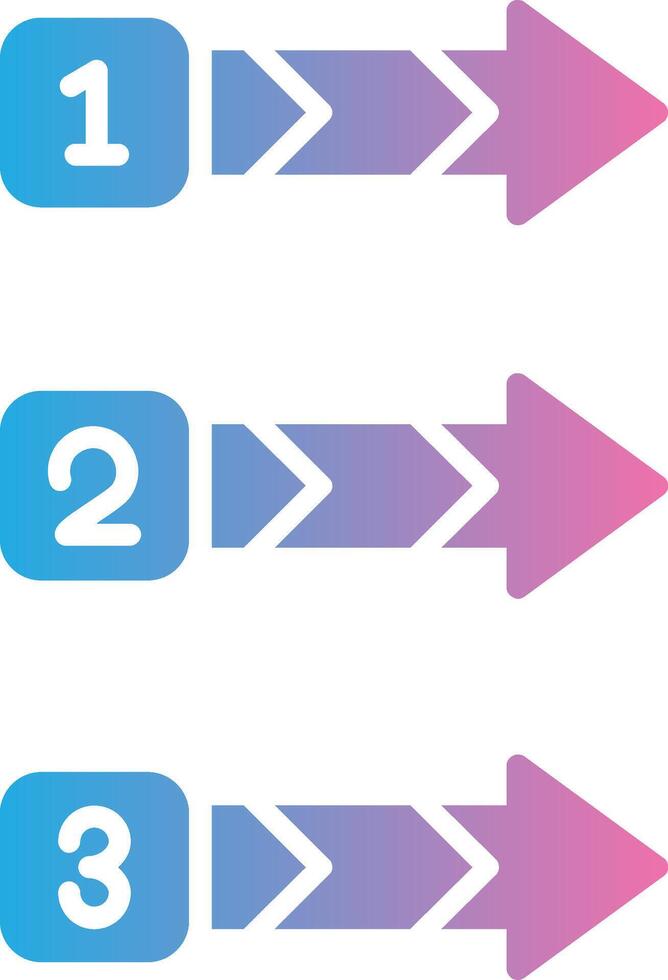 1

2

3