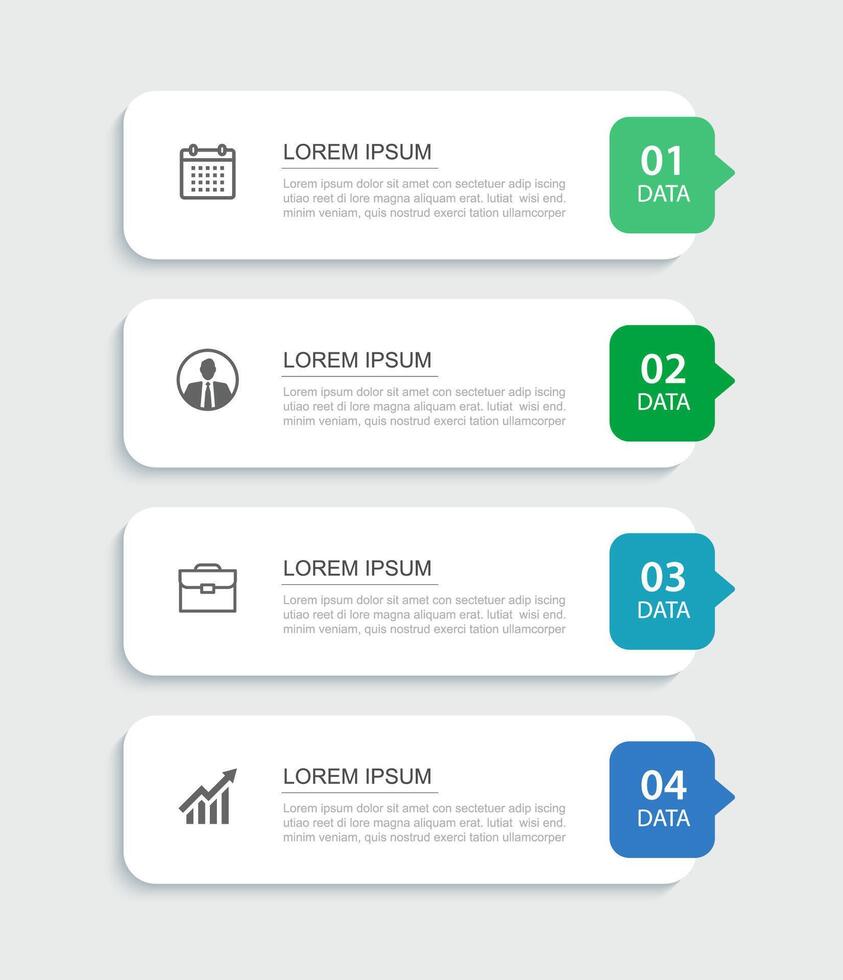 LOREM IPSUM

Lorem ipsum dolor sit amet con sectetuer adip iscing utiao reet di lore magna aliquam erat. lutiat wisi end. minim veniam, quis nostrud exerci tation ullamcorper

01
DATA

LOREM IPSUM

Lorem ipsum dolor sit amet con sectetuer adip iscing utiao reet di lore magna aliquam erat. lutiat wisi end. minim veniam, quis nostrud exerci tation ullamcorper

02
DATA

LOREM IPSUM

Lorem ipsum dolor sit amet con sectetuer adip iscing utiao reet di lore magna aliquam erat. lutiat wisi end. minim veniam, quis nostrud exerci tation ullamcorper

03
DATA

LOREM IPSUM

Lorem ipsum dolor sit amet con sectetuer adip iscing utiao reet di lore magna aliquam erat. lutiat wisi end. minim veniam, quis nostrud exerci tation ullamcorper

04
DATA