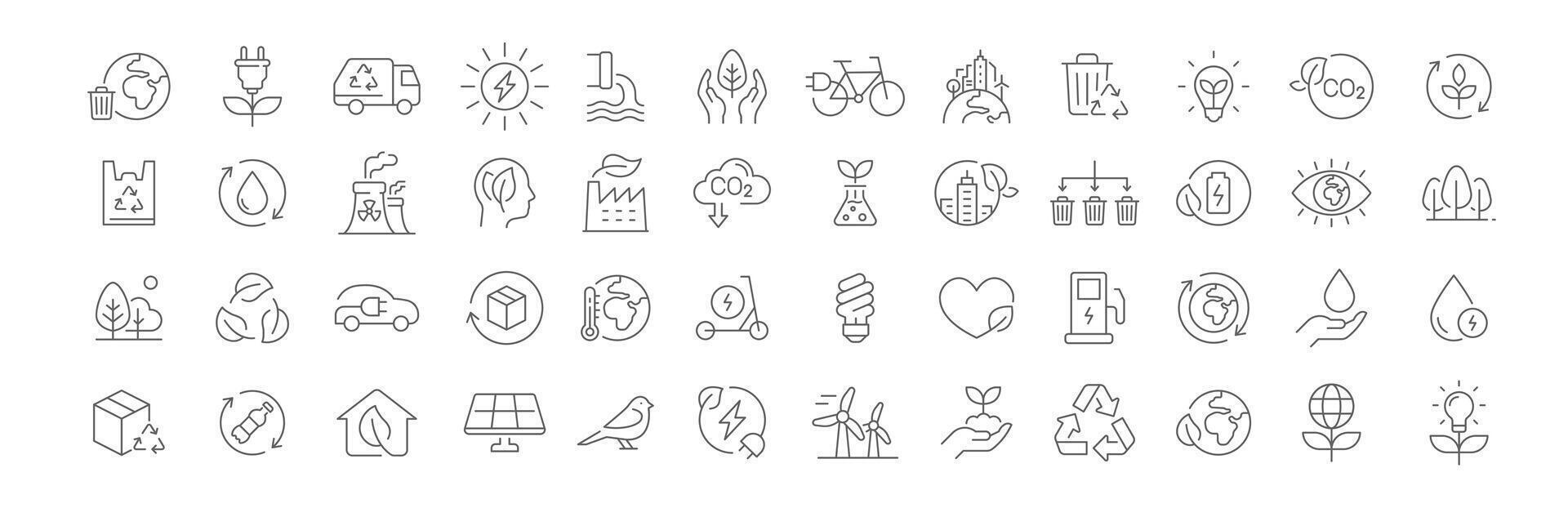 $CO_2$

$CO_2$