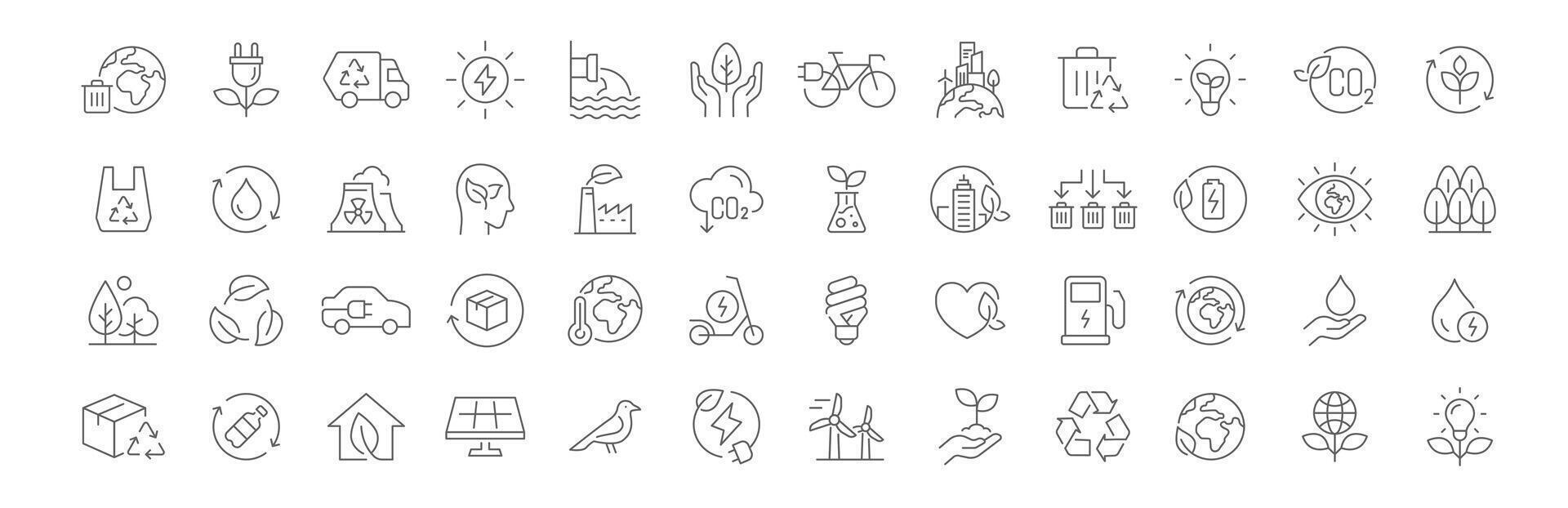 $CO_2$

$CO_2$