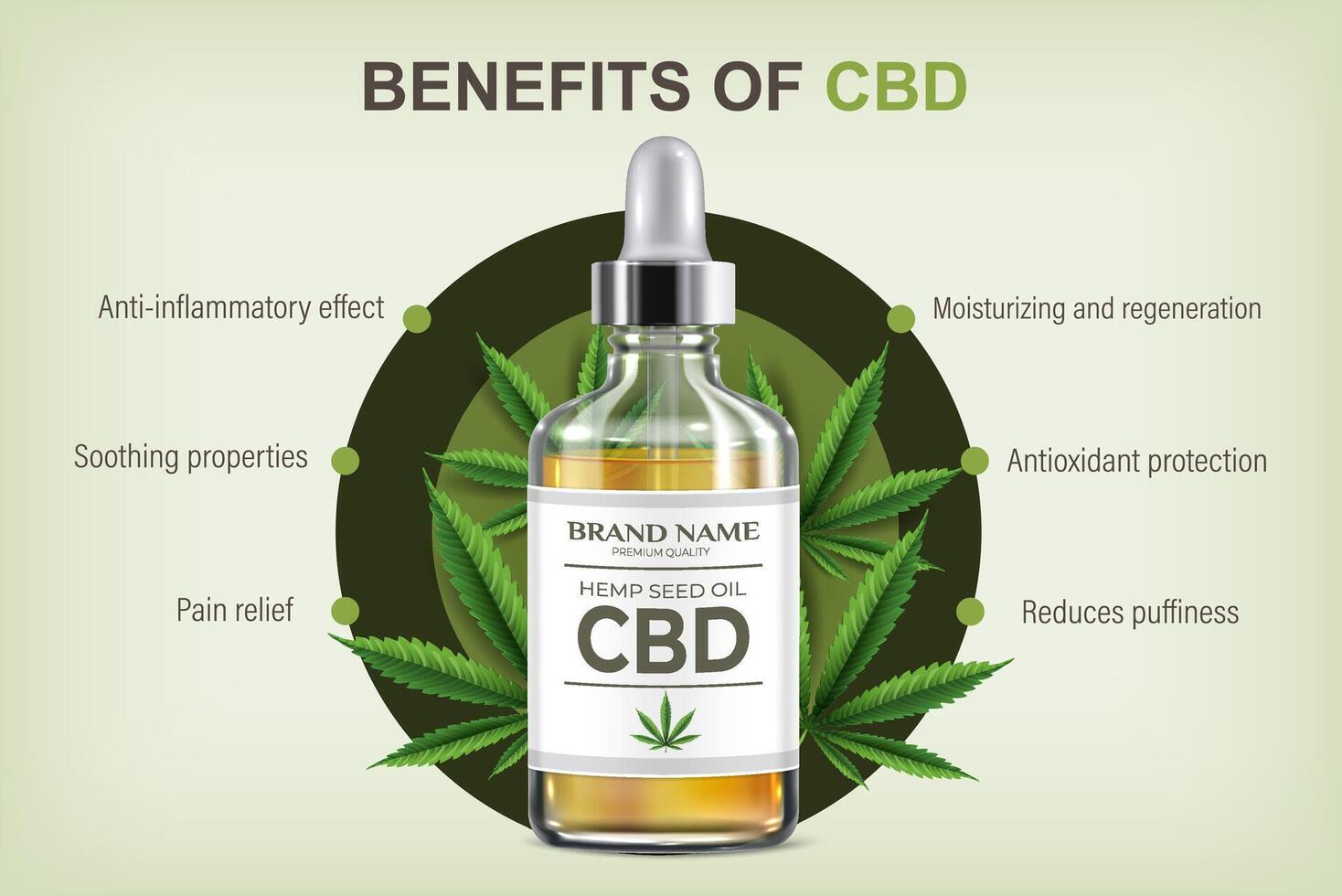 BENEFITS OF CBD

Anti-inflammatory effect

Soothing properties

Pain relief

BRAND NAME
PREMIUM QUALITY
HEMP SEED OIL
CBD

Moisturizing and regeneration

Antioxidant protection

Reduces puffiness