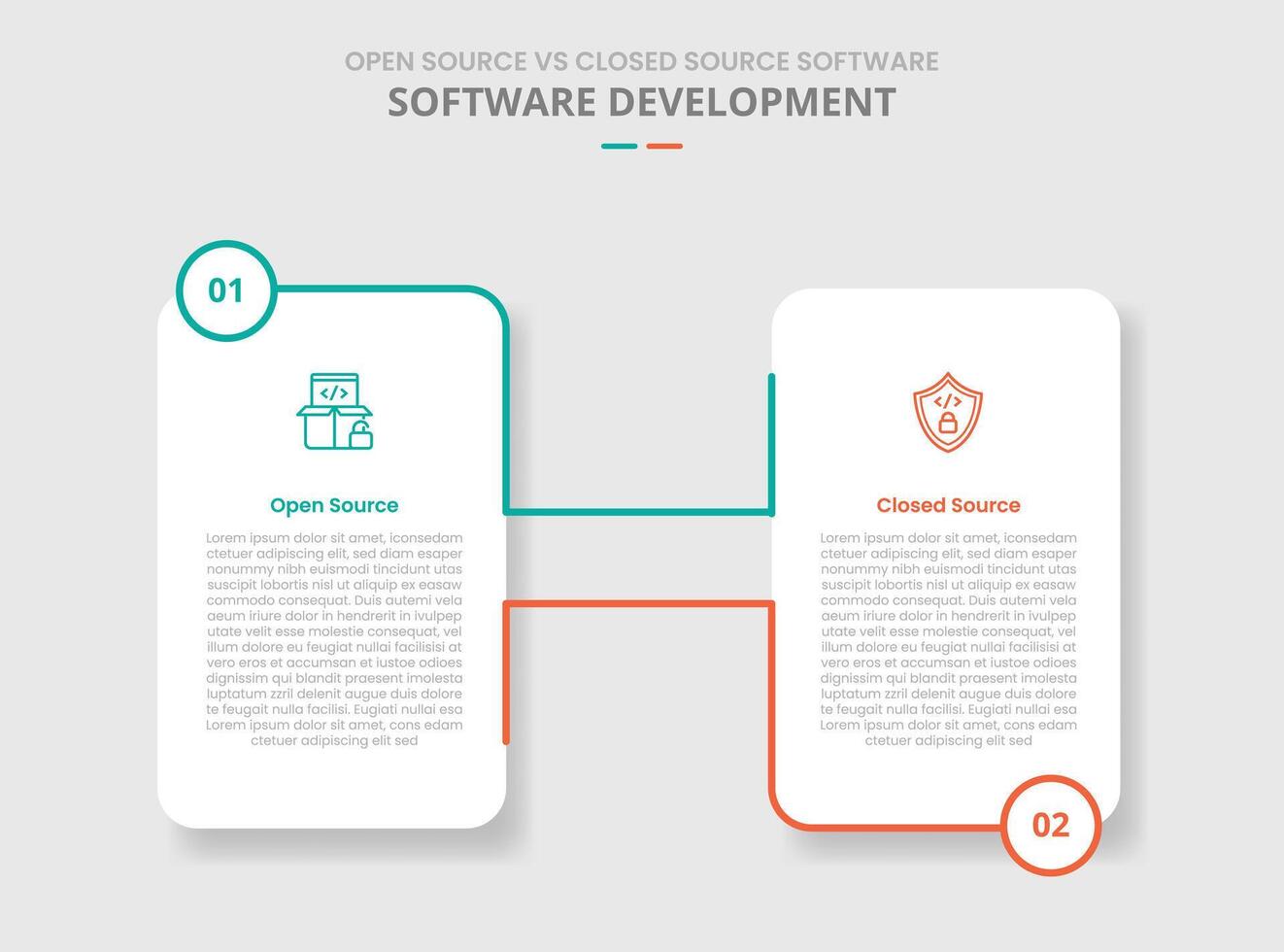 OPEN SOURCE VS CLOSED SOURCE SOFTWARE
SOFTWARE DEVELOPMENT

01

</>

Open Source

Lorem ipsum dolor sit amet, iconsedam ctetuer adipiscing elit, sed diam esaper nonummy nibh euismodi tincidunt utas suscipit lobortis nisl ut aliquip ex easaw commodo consequat. Duis autemi vela aeum iriure dolor in hendrerit in ivulpep utate velit esse molestie consequat, vel illum dolore eu feugiat nullai facilisisi at vero eros et accumsan et iustoe odioes dignissim qui blandit praesent imolesta luptatum zzril delenit augue duis dolore te feugait nulla facilisi. Eugiati nullai esa Lorem ipsum dolor sit amet, cons edam ctetuer adipiscing elit sed

</>

Closed Source

Lorem ipsum dolor sit amet, iconsedam ctetuer adipiscing elit, sed diam esaper nonummy nibh euismodi tincidunt utas suscipit lobortis nisl ut aliquip ex easaw commodo consequat. Duis autemi vela aeum iriure dolor in hendrerit in ivulpep utate velit esse molestie consequat, vel illum dolore eu feugiat nullai facilisisi at vero eros et accumsan et iustoe odioes dignissim qui blandit praesent imolesta luptatum zzril delenit augue duis dolore te feugait nulla facilisi. Eugiati nullai esa Lorem ipsum dolor sit amet, cons edam ctetuer adipiscing elit sed

02