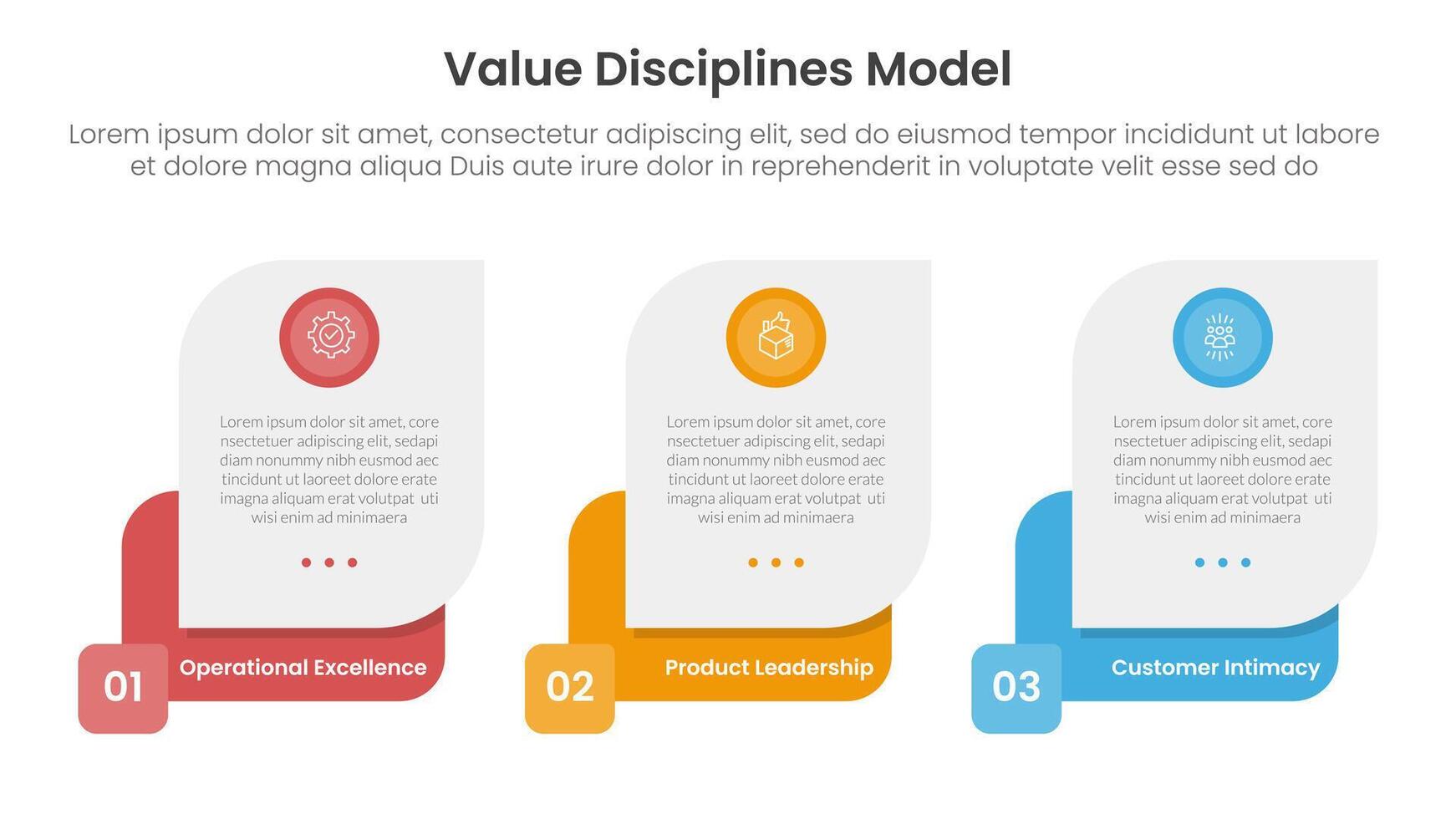 Value Disciplines Model

Lorem ipsum dolor sit amet, consectetur adipiscing elit, sed do eiusmod tempor incididunt ut labore et dolore magna aliqua Duis aute irure dolor in reprehenderit in voluptate velit esse sed do

Lorem ipsum dolor sit amet, core nsectetuer adipiscing elit, sedapi diam nonummy nibh eusmod aec tincidunt ut laoreet dolore erate imagna aliquam erat volutpat uti wisi enim ad minimaera

01

Operational Excellence

Lorem ipsum dolor sit amet, core nsectetuer adipiscing elit, sedapi diam nonummy nibh eusmod aec tincidunt ut laoreet dolore erate imagna aliquam erat volutpat uti wisi enim ad minimaera

02

Product Leadership

Lorem ipsum dolor sit amet, core nsectetuer adipiscing elit, sedapi diam nonummy nibh eusmod aec tincidunt ut laoreet dolore erate imagna aliquam erat volutpat uti wisi enim ad minimaera

03

Customer Intimacy